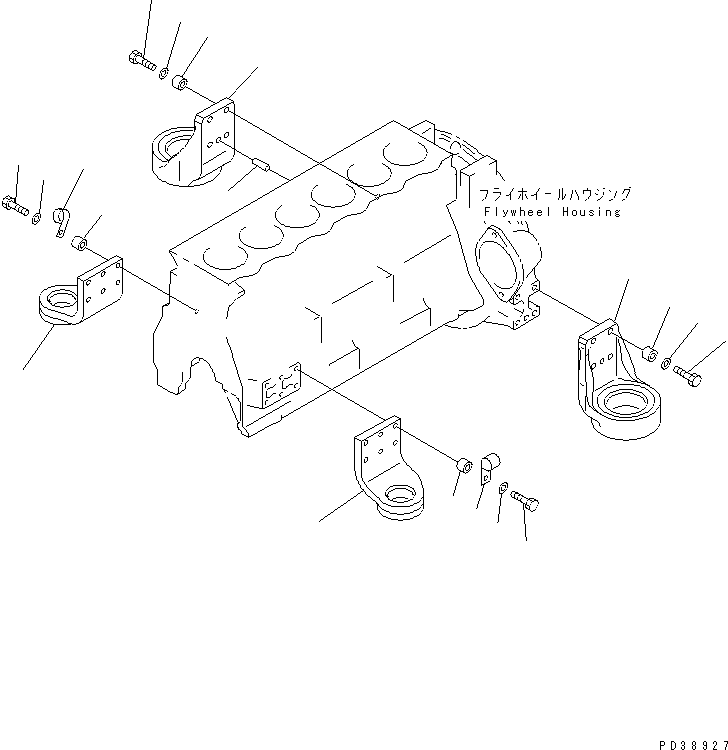 フライホイールハウジング
Flywheel Housing

PD38927