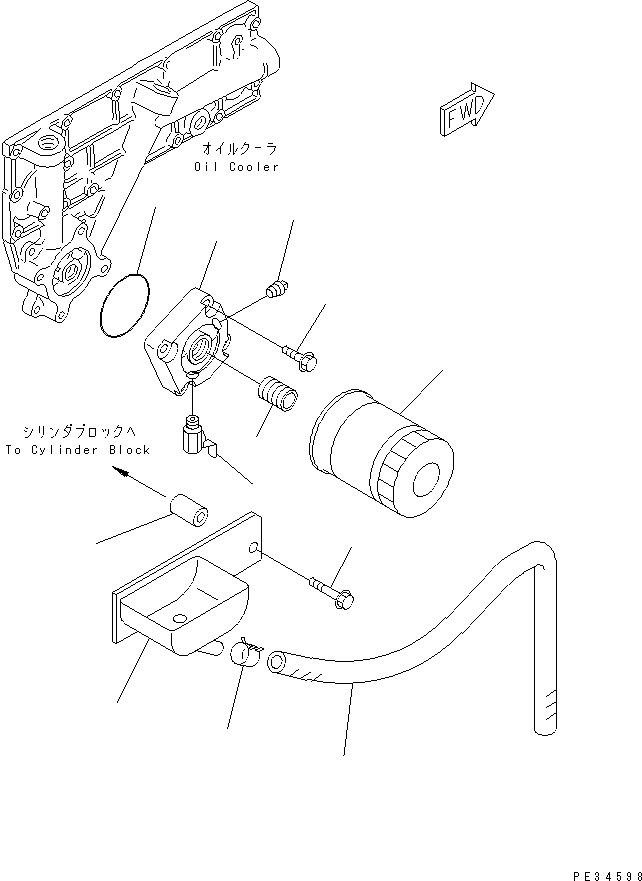 FWD

オイルクーラ
Oil Cooler

シリンダブロックへ
To Cylinder Block

PE34598