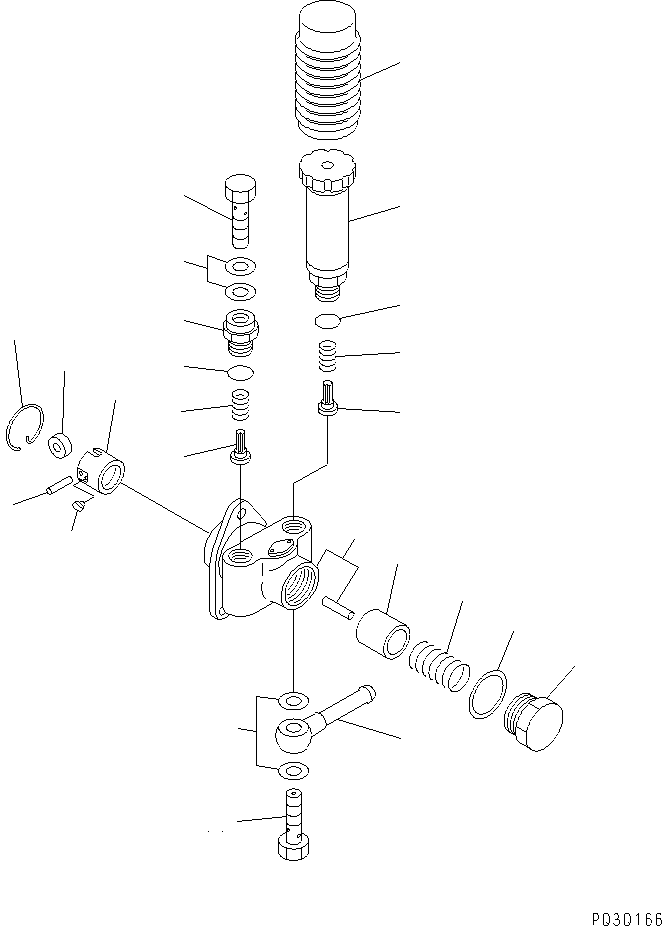 P030166