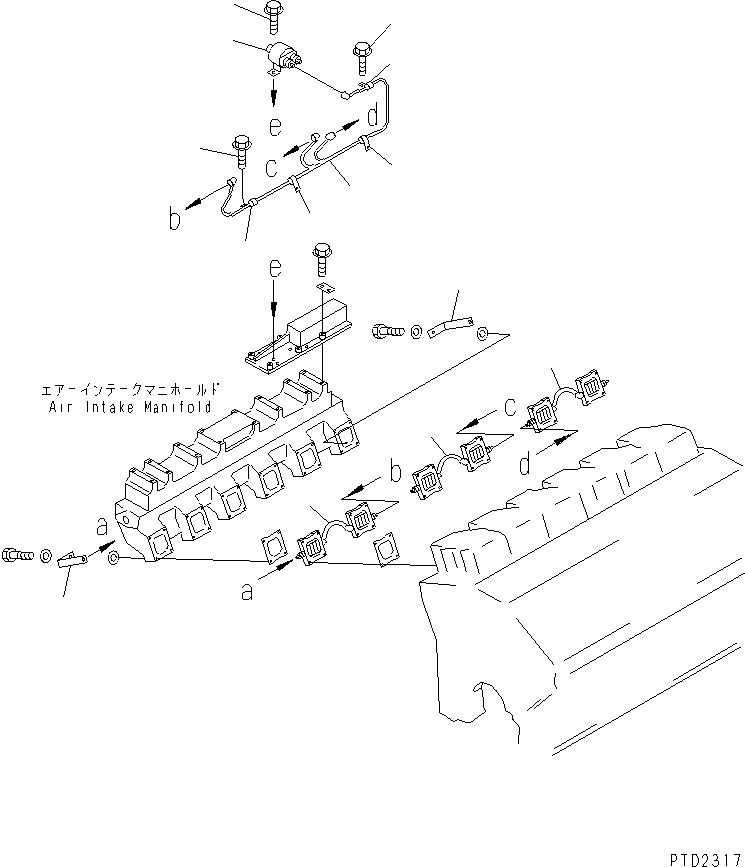 e
d
c
b
e
エアーインテークマニホールド
Air Intake Manifold
c
d
b
a
a
PTD2317