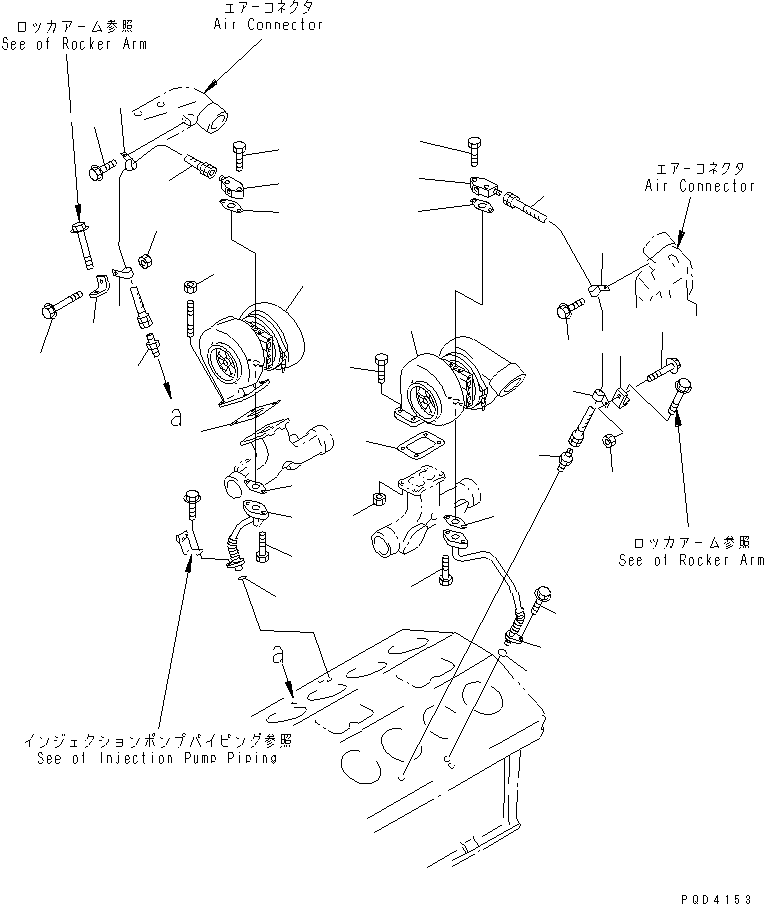 ロッカアーム参照
See of Rocker Arm

エアーコネクタ
Air Connector

エアーコネクタ
Air Connector

a

ロッカアーム参照
See of Rocker Arm

a

インジェクションポンプパイピング参照
See of Injection Pump Piping

PQD4153