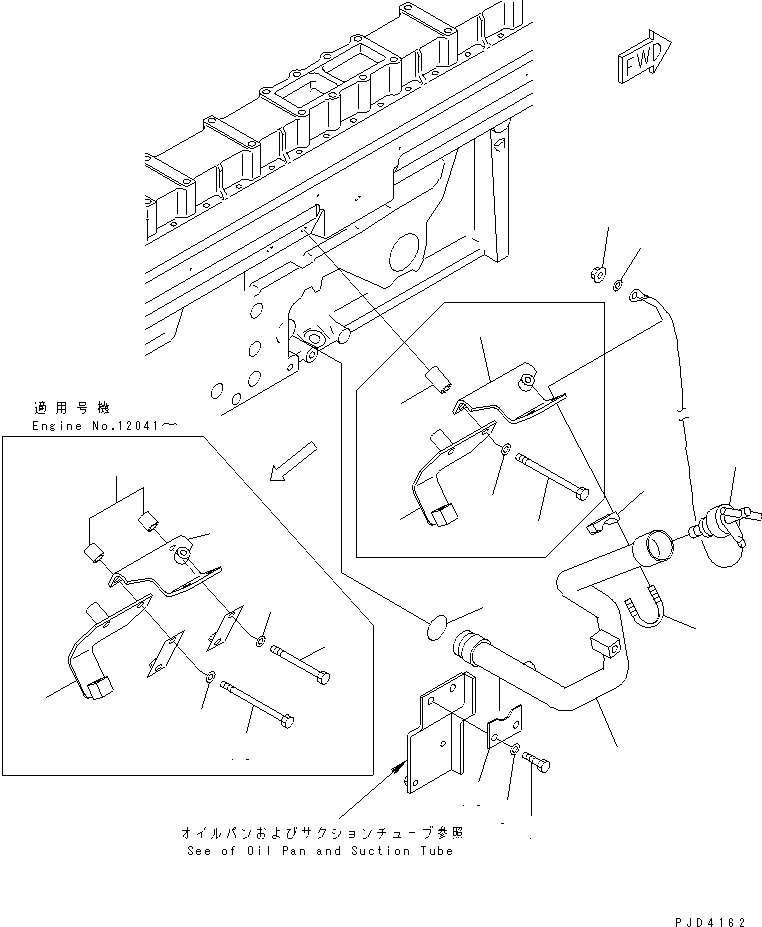 FWD

適用号機
Engine No.12041～

オイルパンおよびサクションチューブ参照
See of Oil Pan and Suction Tube

PJD4162