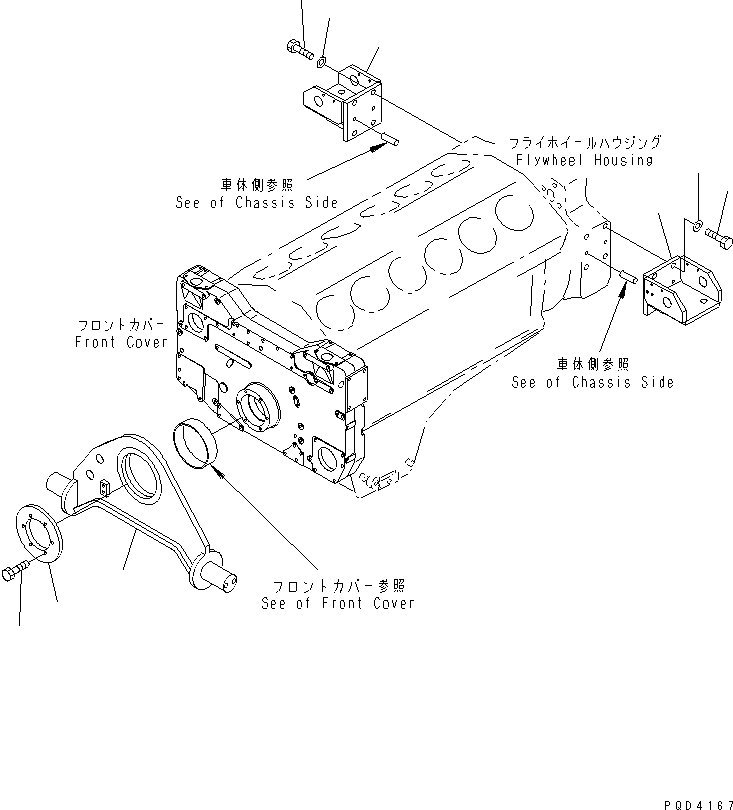 フライホイールハウジング
Flywheel Housing

車体側参照
See of Chassis Side

フロントカバー
Front Cover

車体側参照
See of Chassis Side

フロントカバー参照
See of Front Cover

PQD4167