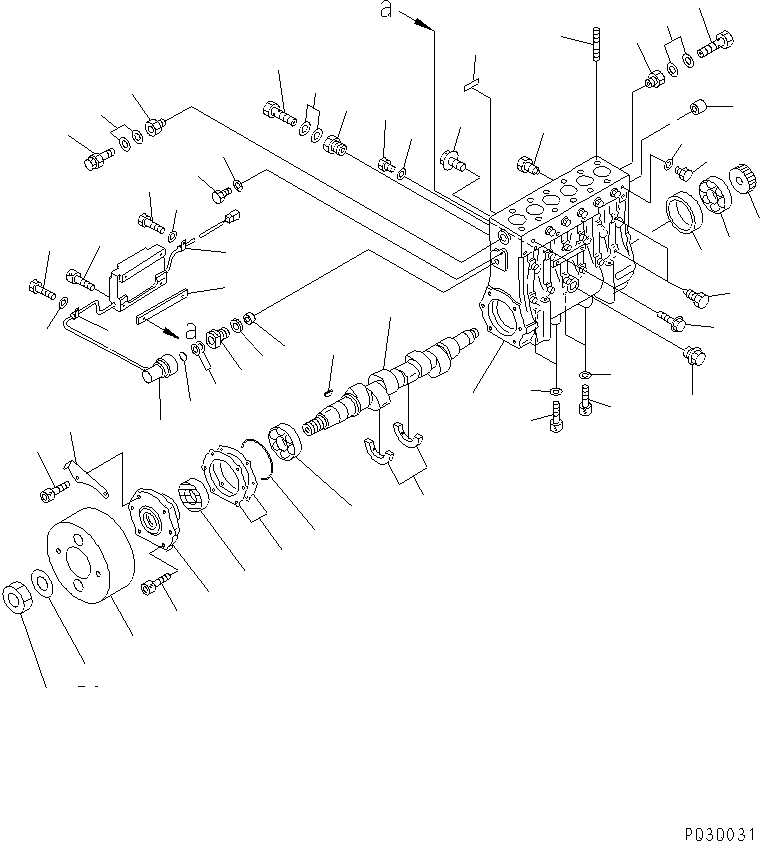 a

a

P030031