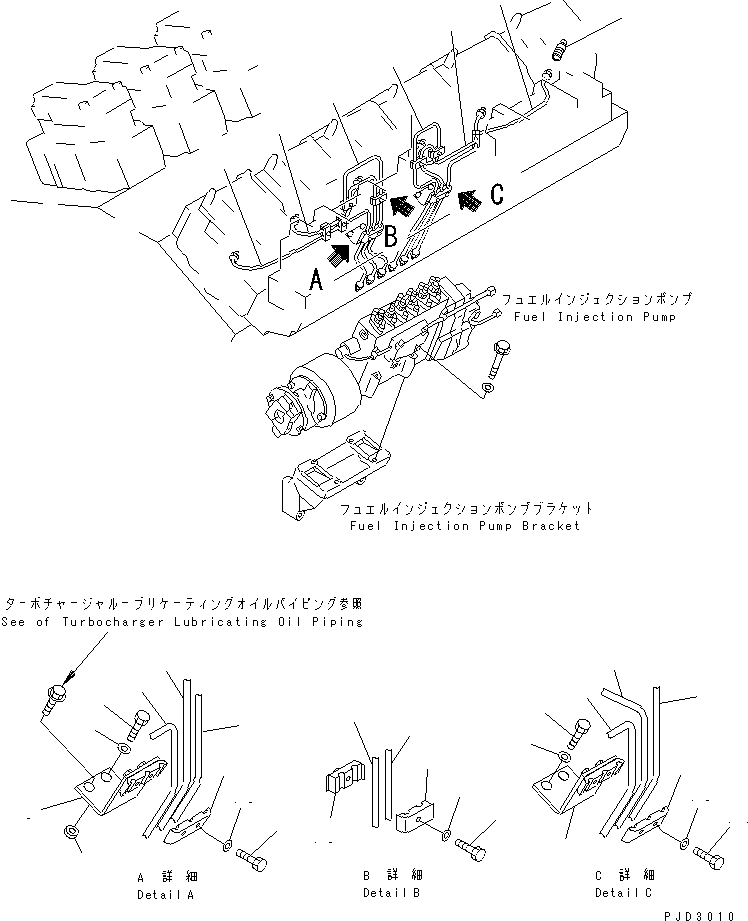 A
B
C
フュエルインジェクションポンプ
Fuel Injection Pump
フュエルインジェクションポンプブラケット
Fuel Injection Pump Bracket
ターボチャージャルーブリケーティングオイルパイピング参照
See of Turbocharger Lubricating Oil Piping
A 詳細
Detail A
B 詳細
Detail B
C 詳細
Detail C
PJD3010