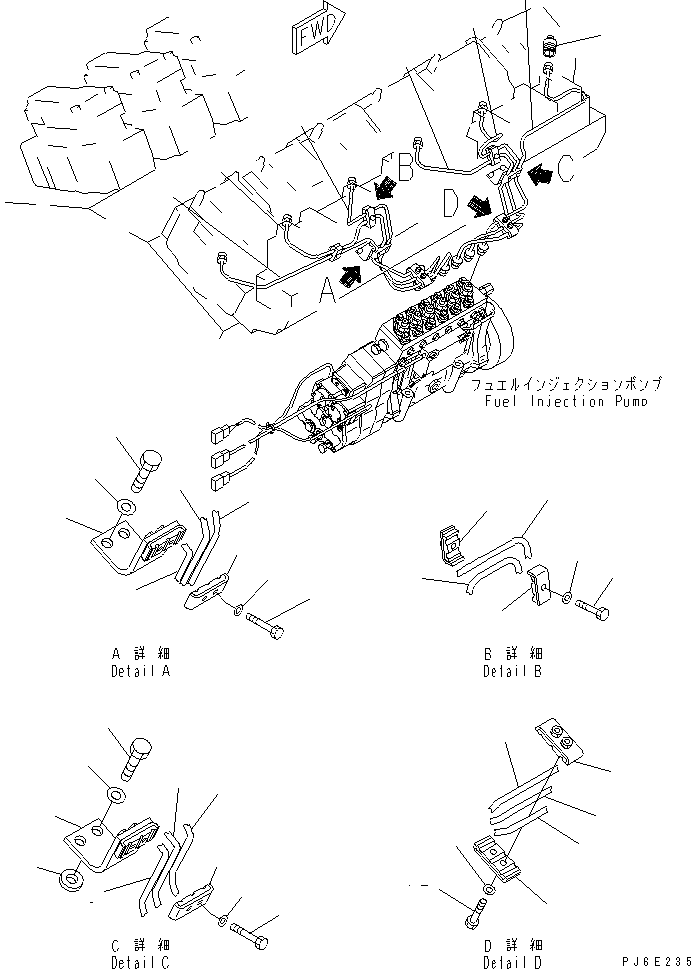 FWD

B

C

D

A

フュエルインジェクションポンプ
Fuel Injection Pump

A 詳 細
Detail A

B 詳 細
Detail B

C 詳 細
Detail C

D 詳 細
Detail D

PJ6E235