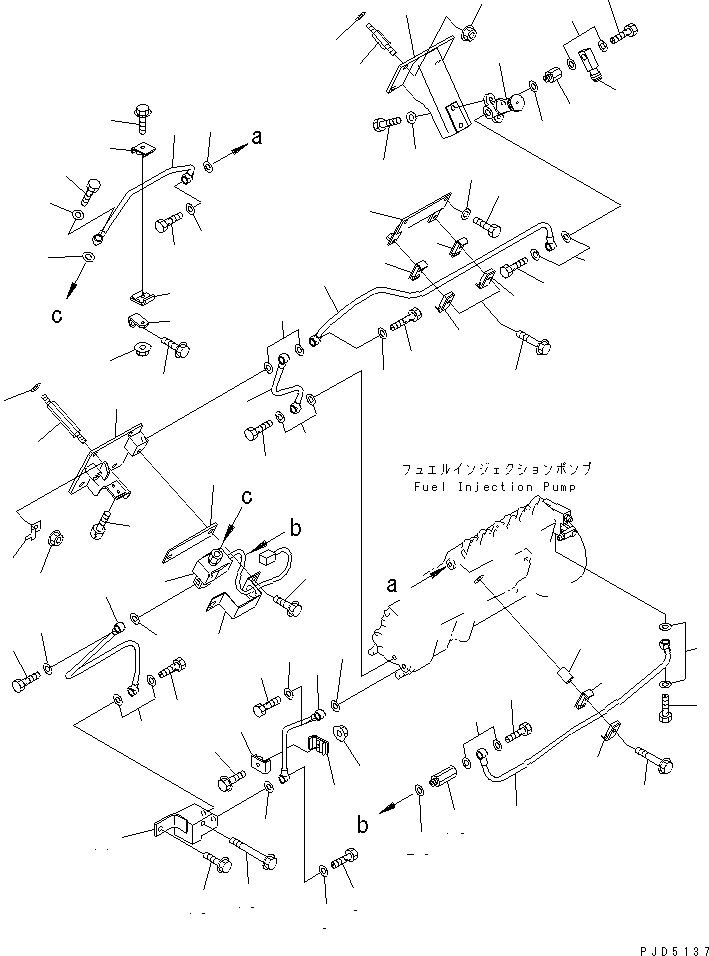 a

c

フュエルインジェクションポンプ
Fuel Injection Pump

c

b

a

b

PJD5137