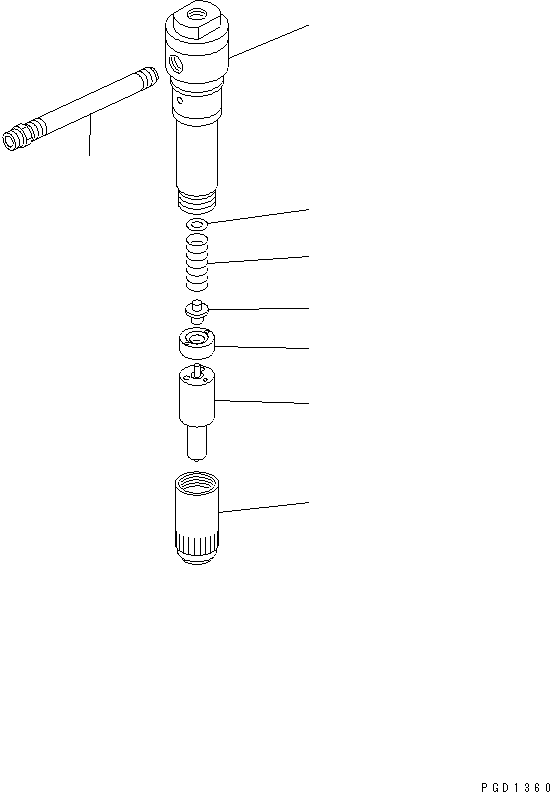 PGD1360