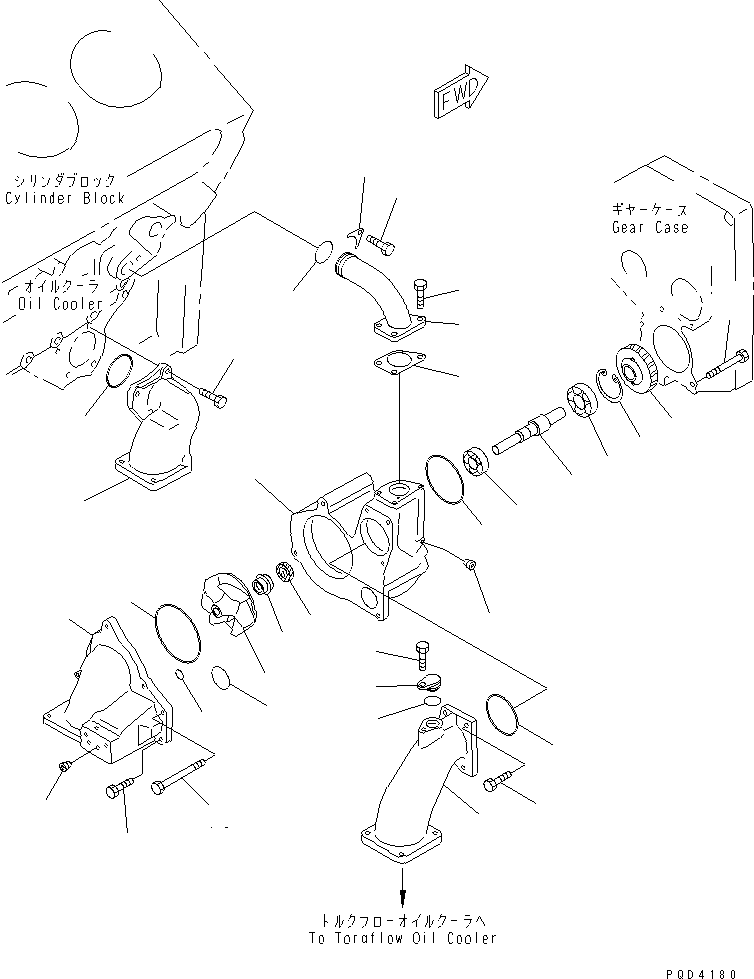 FWD

シリンダブロック
Cylinder Block

ギヤーケース
Gear Case

オイルクーラ
Oil Cooler

トルクフローオイルクーラへ
To Torqflow Oil Cooler

PQD4180