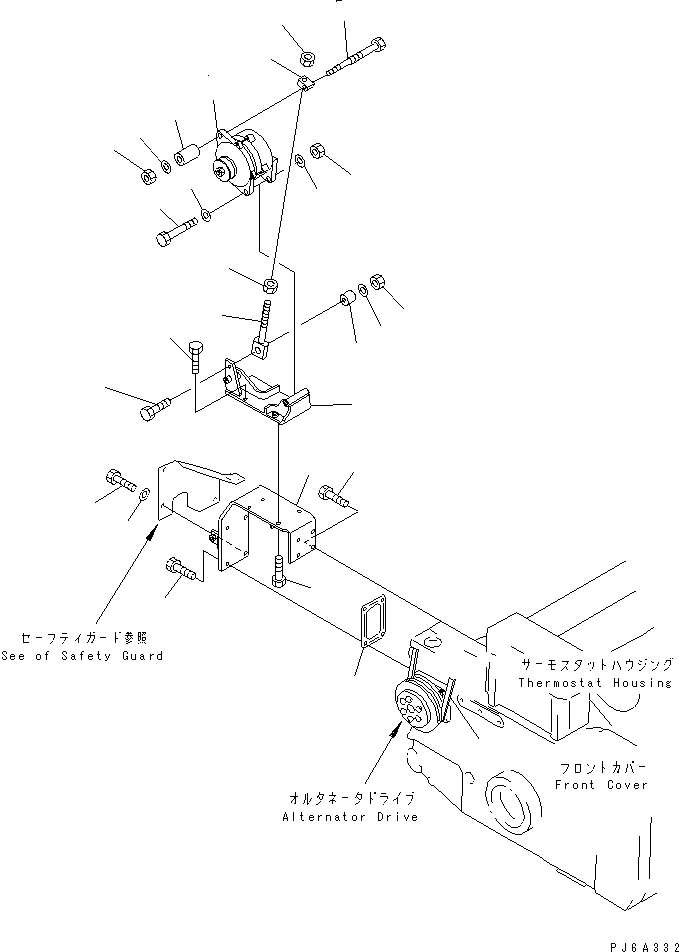 セーフティガード参照
See of Safety Guard

サーモスタットハウジング
Thermostat Housing

フロントカバー
Front Cover

オルタネータドライブ
Alternator Drive

PJ6A332