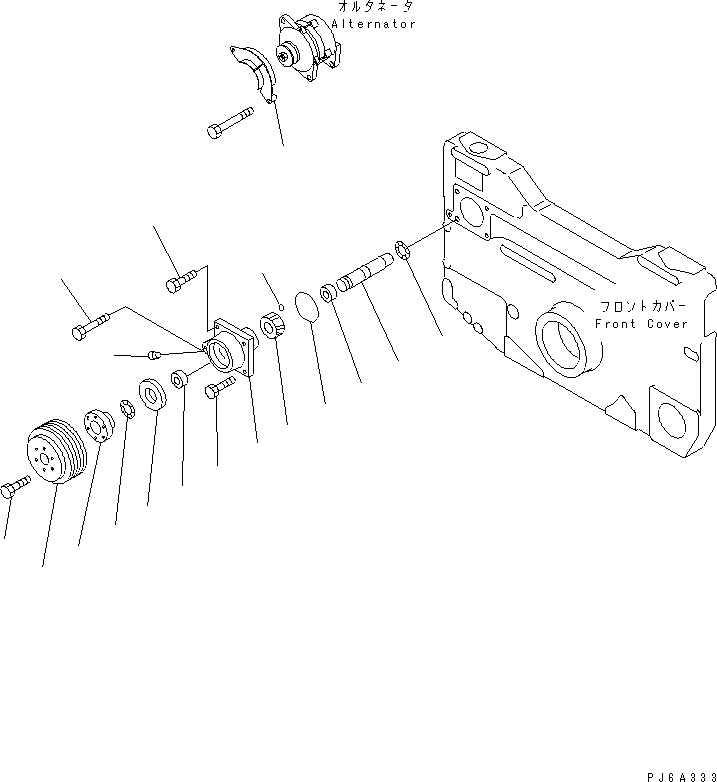 オルタネータ
Alternator

フロントカバー
Front Cover

PJ6A333