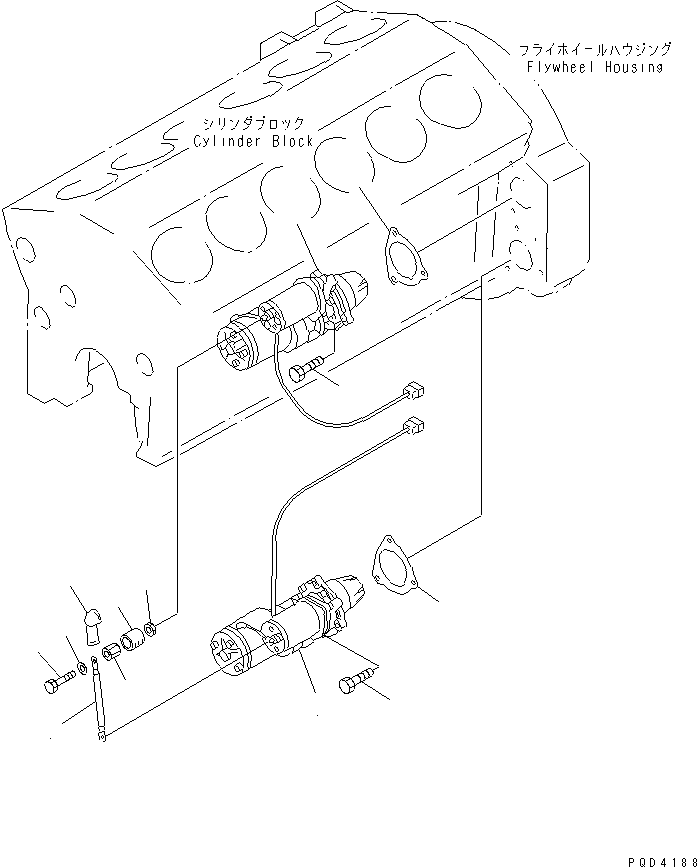 フライホイールハウジング
Flywheel Housing

シリンダブロック
Cylinder Block

PQD4188