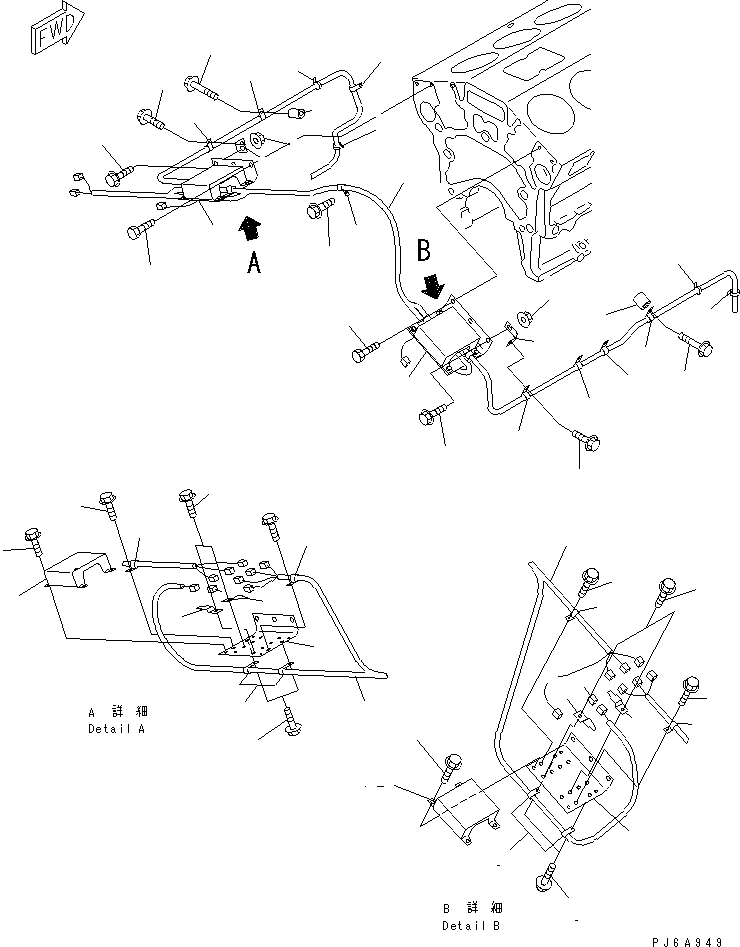 FWD

A

B

A 詳 細
Detail A

B 詳 細
Detail B

PJ6A949