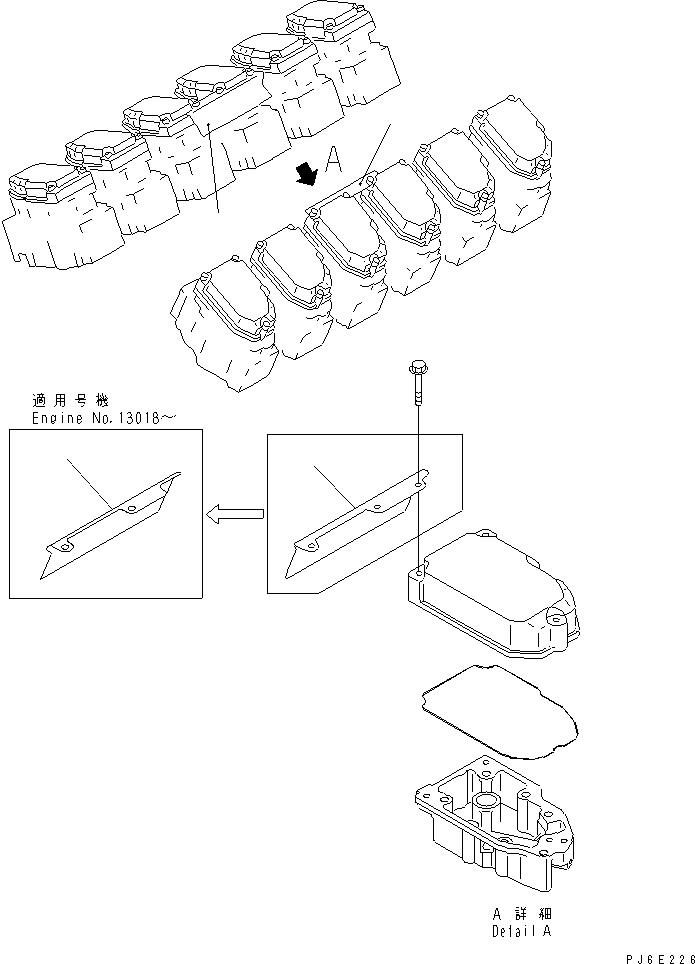 A

適用号機
Engine No.13018～

A 詳細
Detail A

PJ6E226