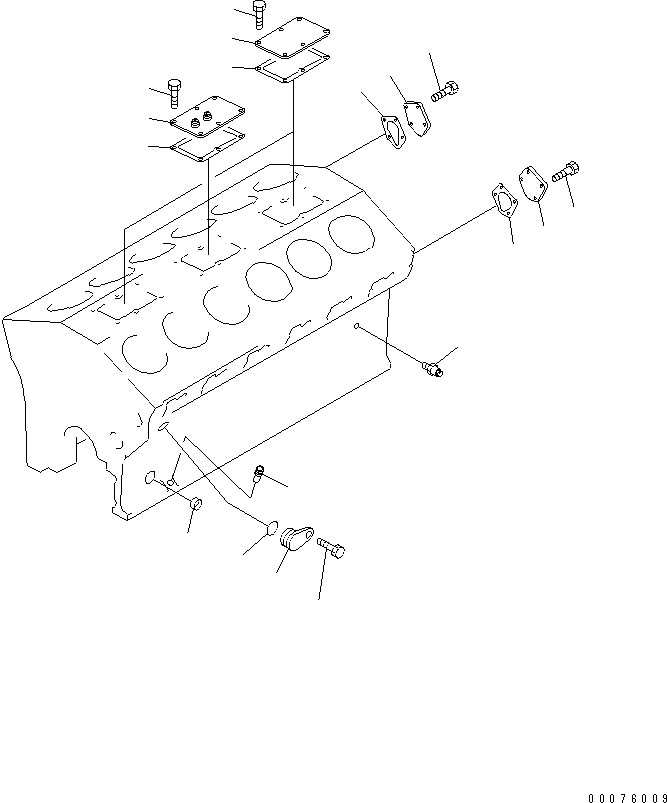 00076009