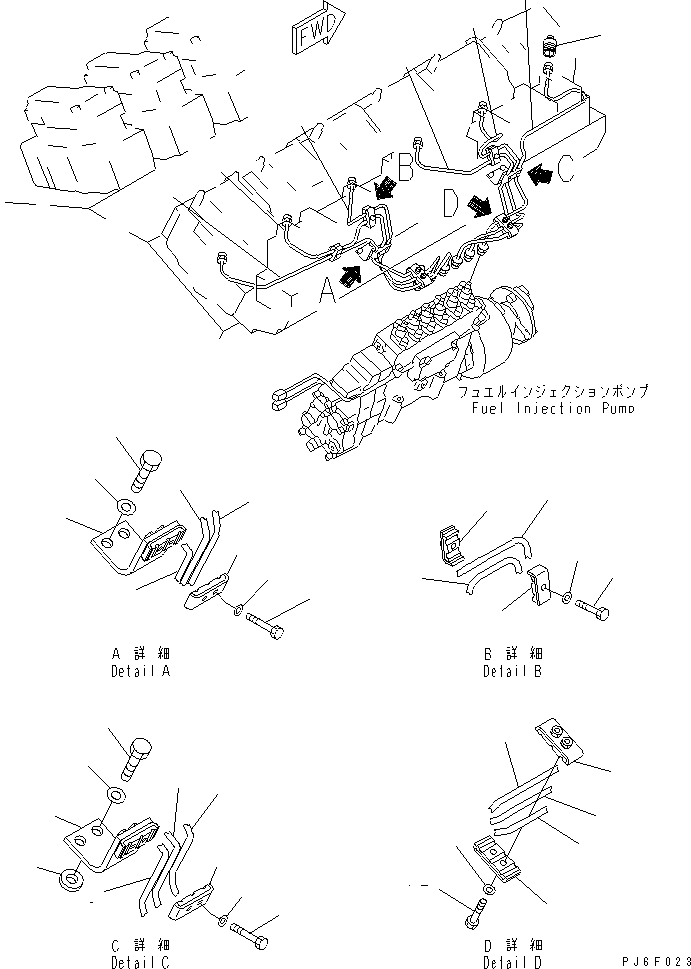 FWD

B

C

D

A

フュエルインジェクションポンプ
Fuel Injection Pump

A 詳 細
Detail A

B 詳 細
Detail B

C 詳 細
Detail C

D 詳 細
Detail D

PJ6F023