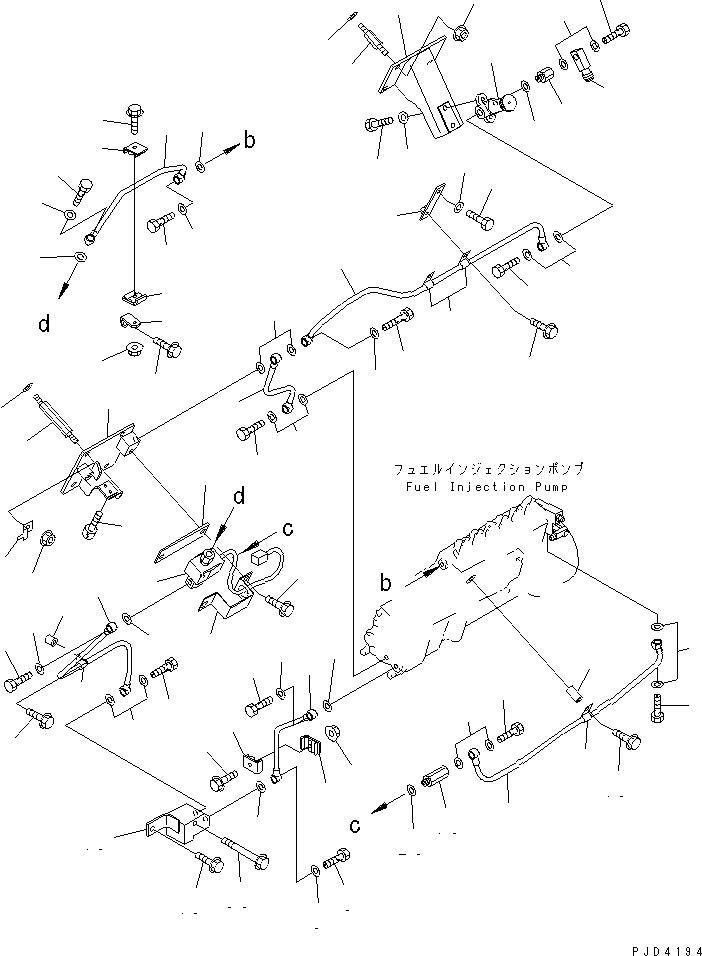 b

d

フュエルインジェクションポンプ
Fuel Injection Pump

d

c

b

c

PJD4134