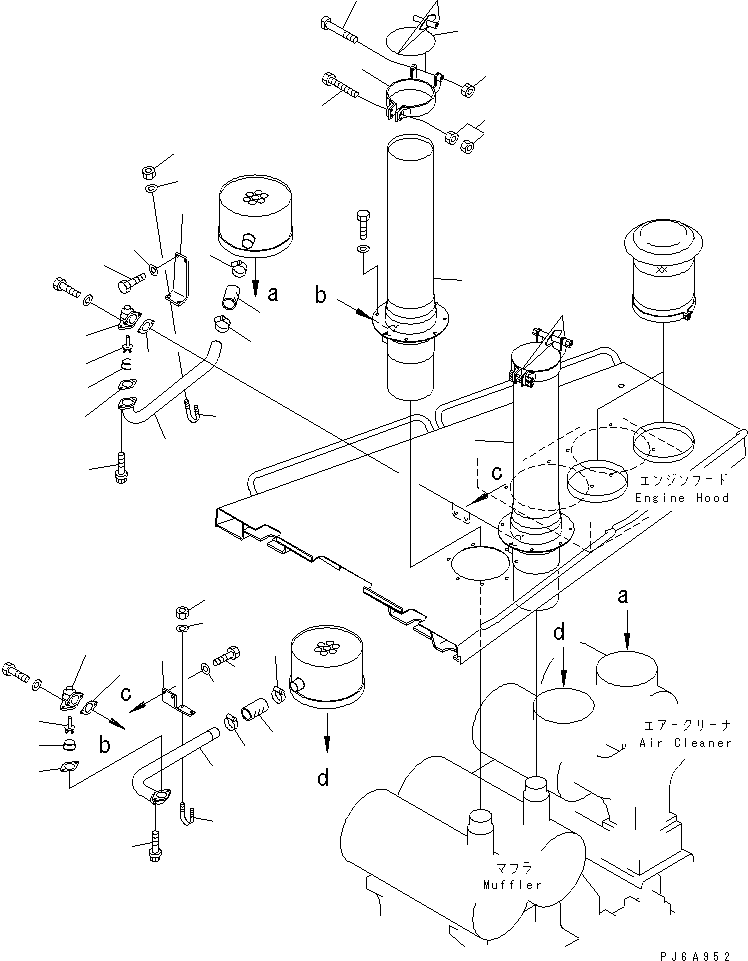 a
b
c
エンジンフード
Engine Hood
a
d
c
b
d
エアークリーナ
Air Cleaner
マフラ
Muffler
PJ6A952