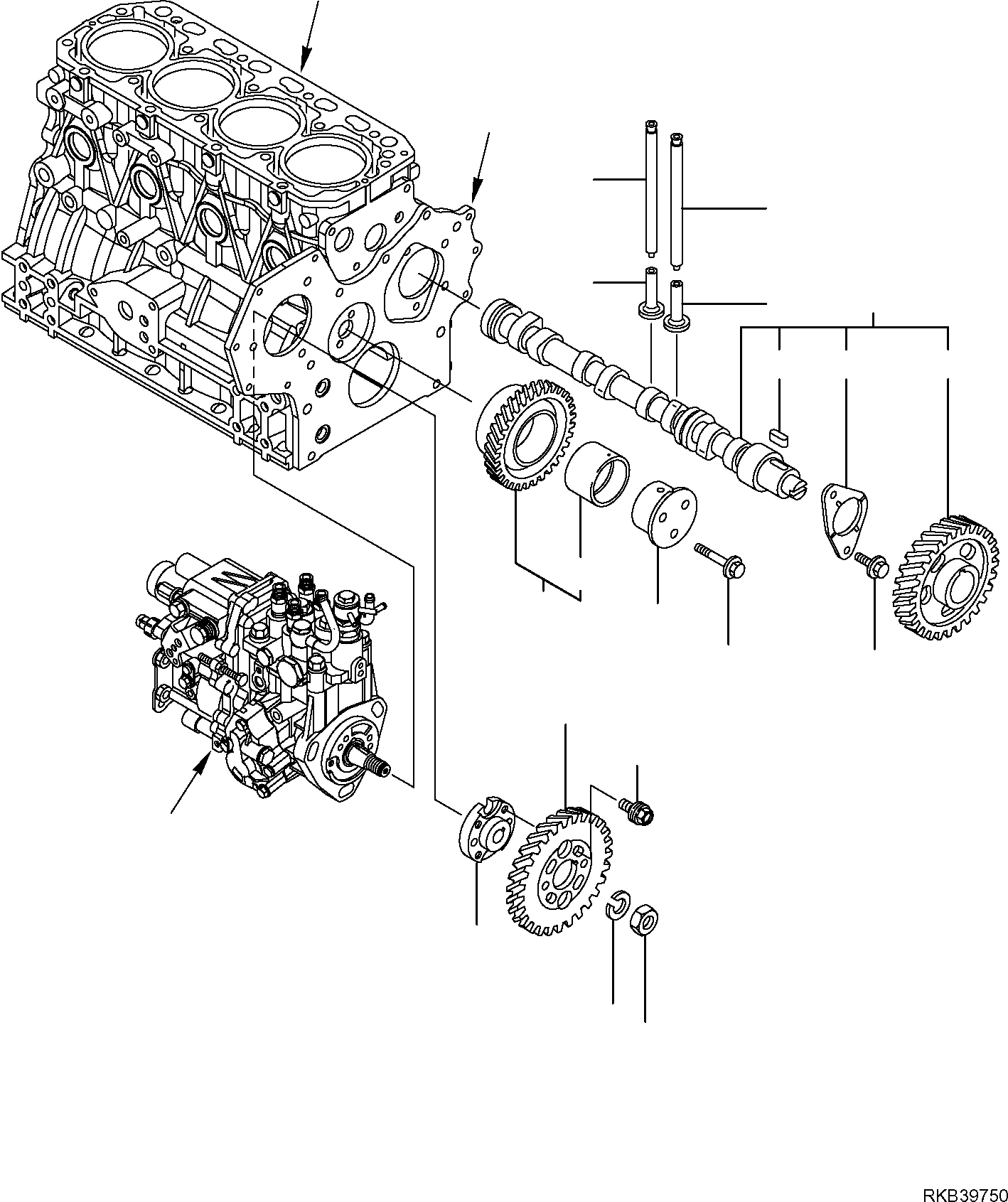 RKB39750