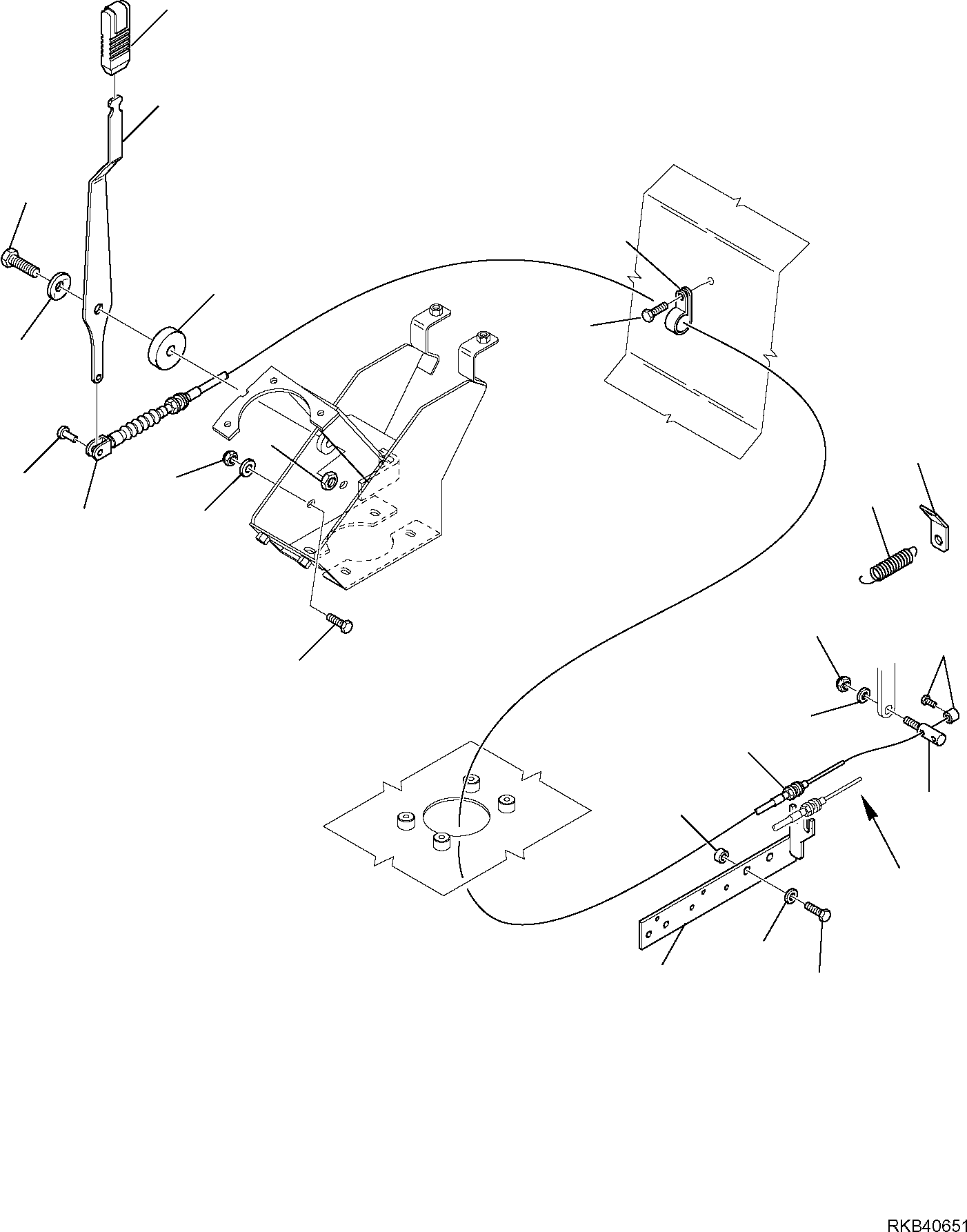 RKB40651