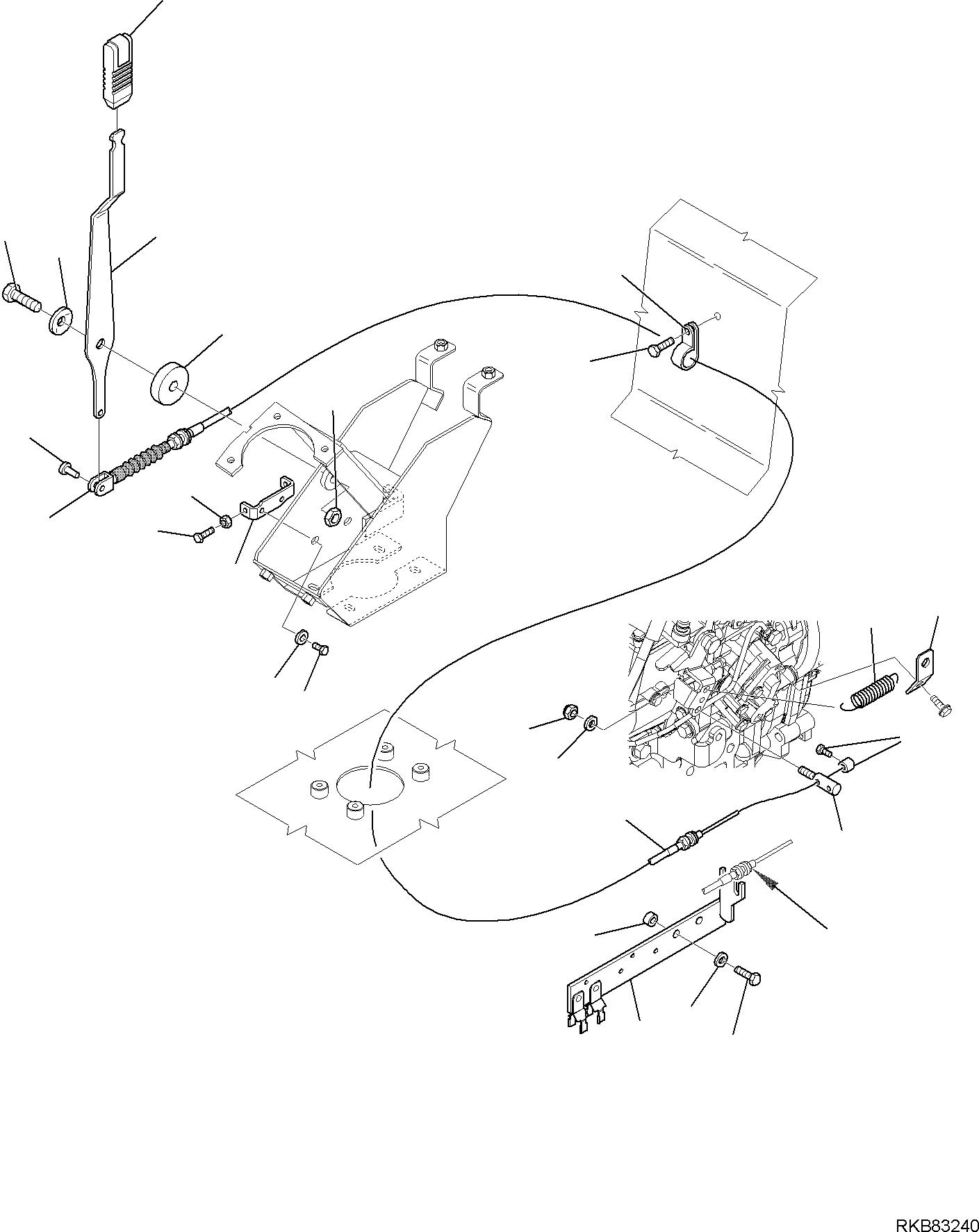 RKB83240