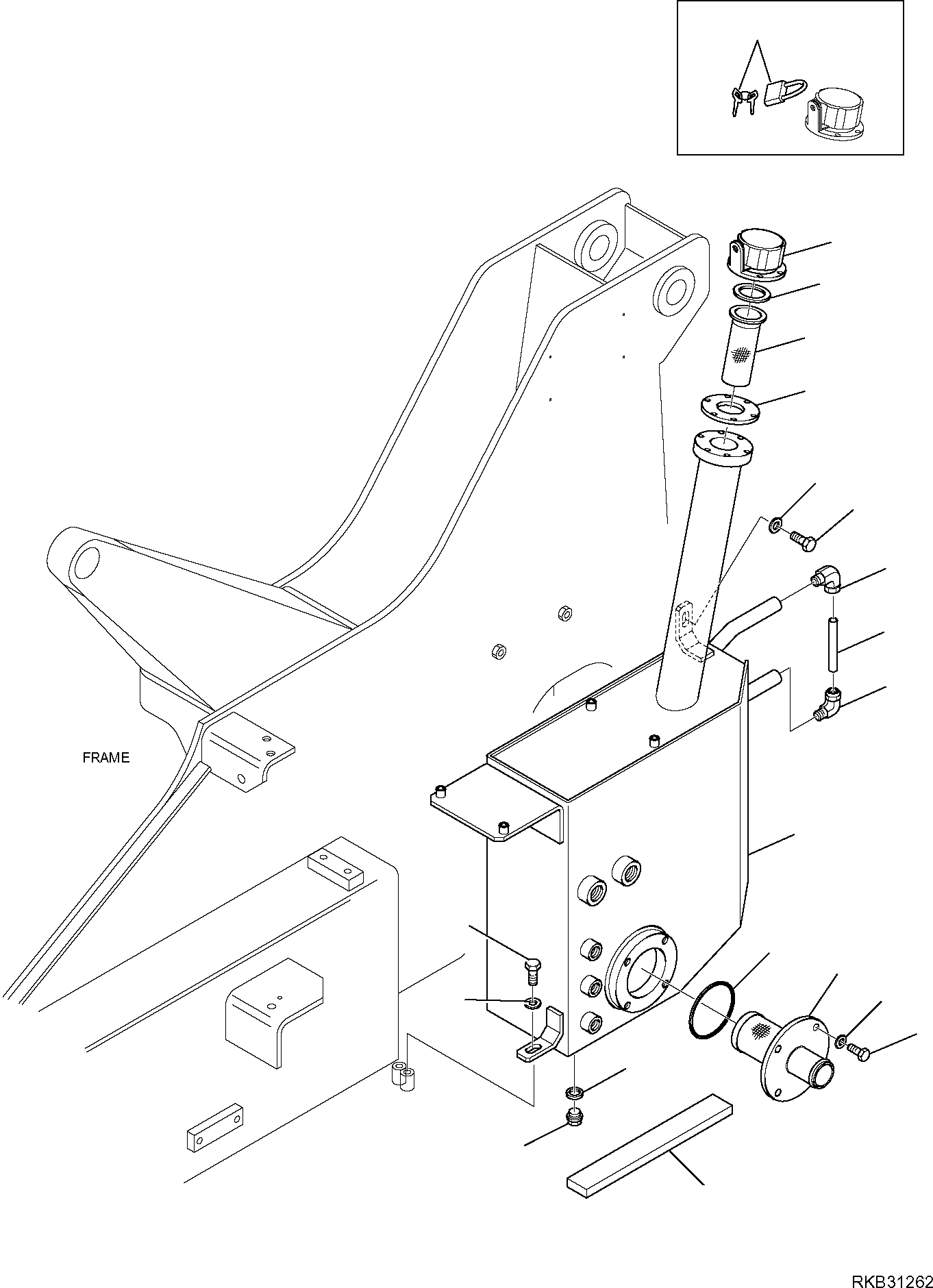 FRAME

RKB31262