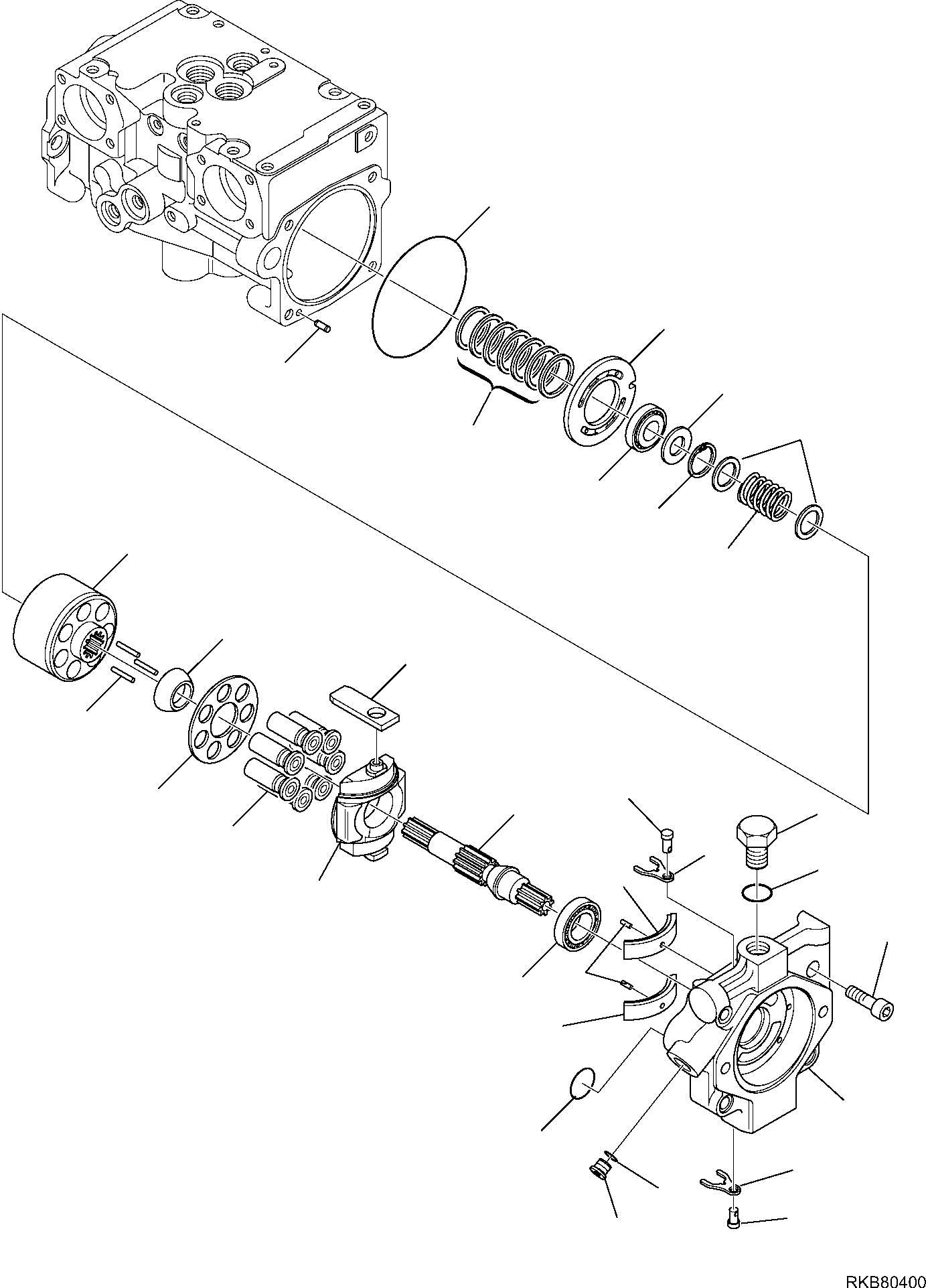 RKB80400