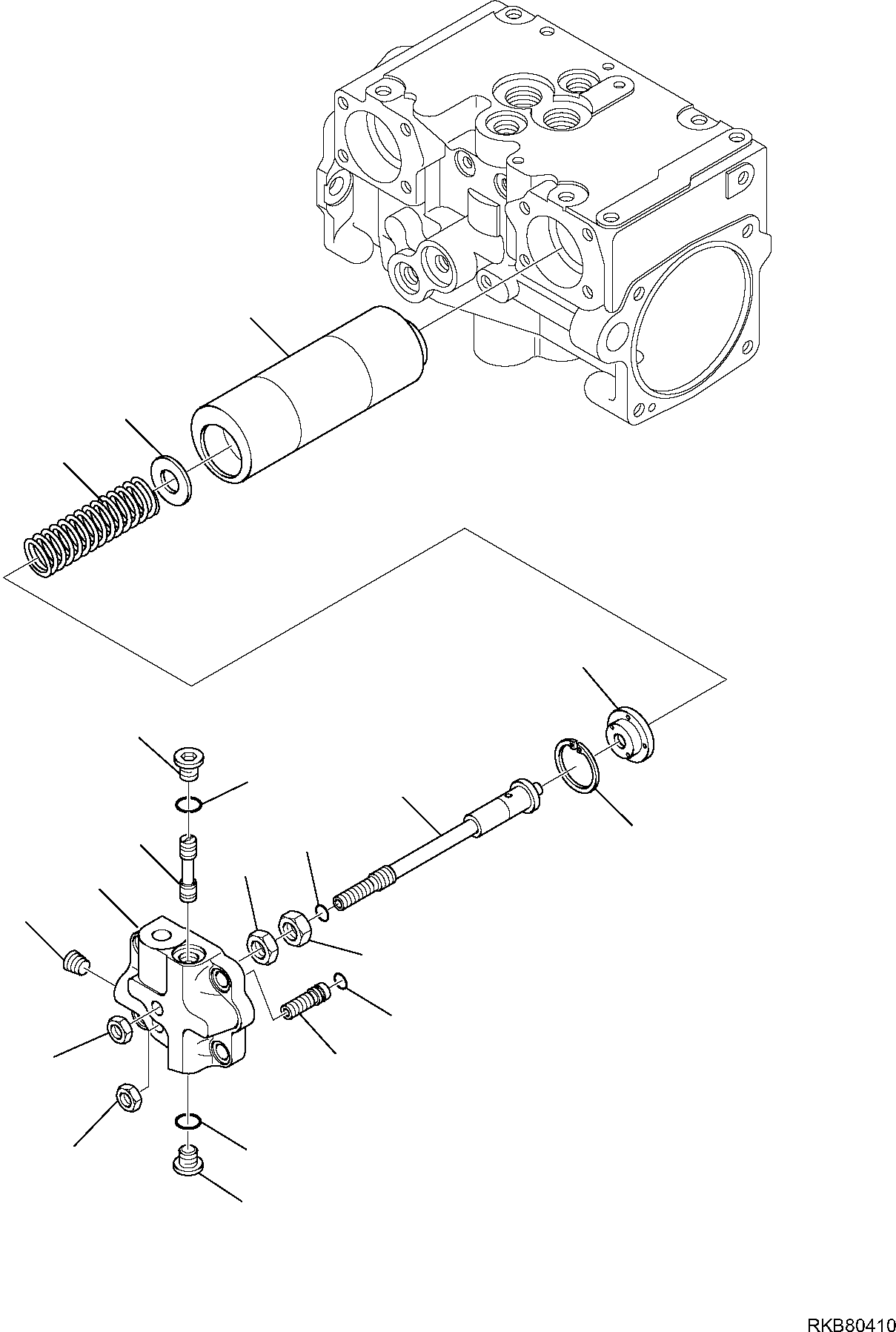 RKB80410