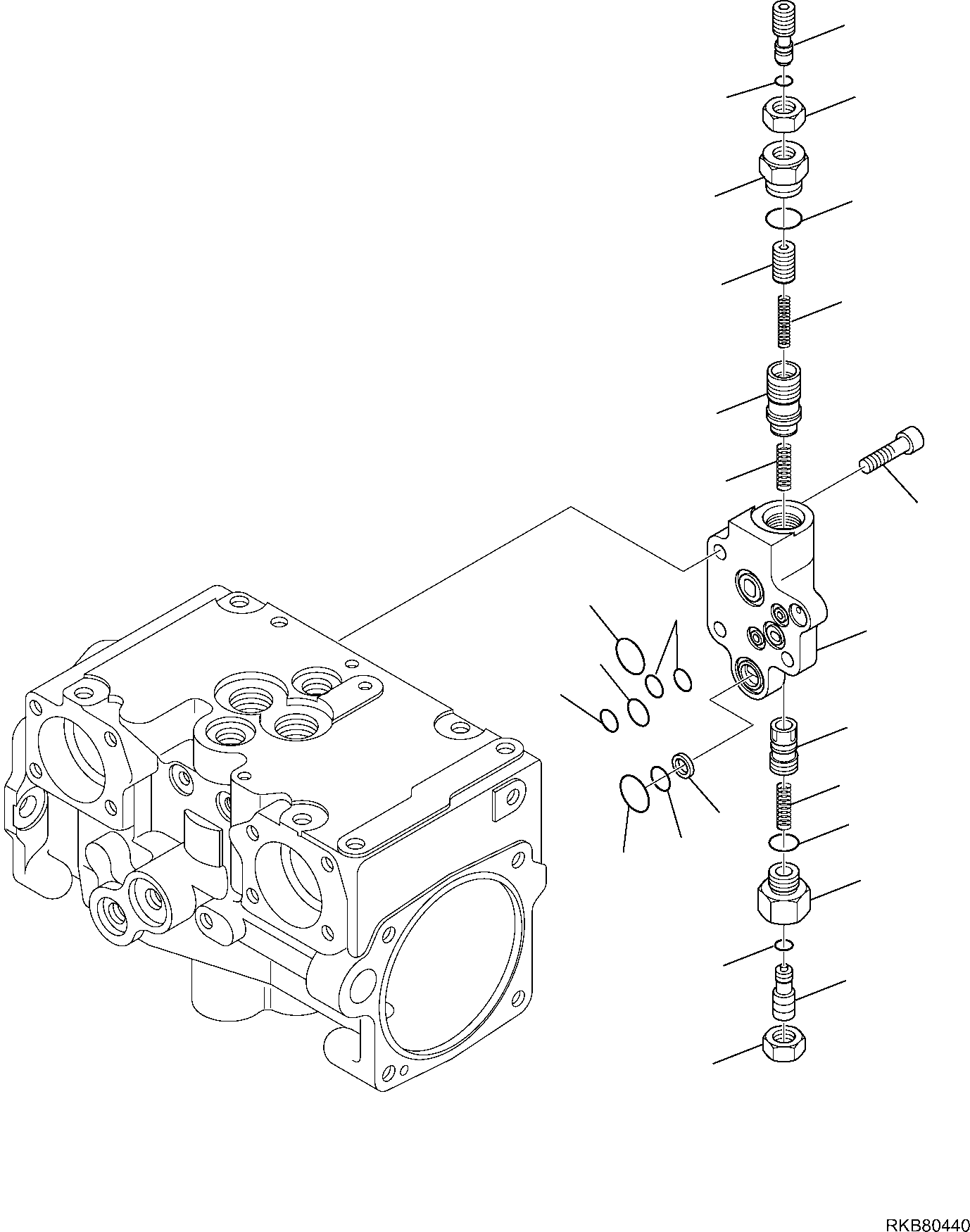 RKB80440