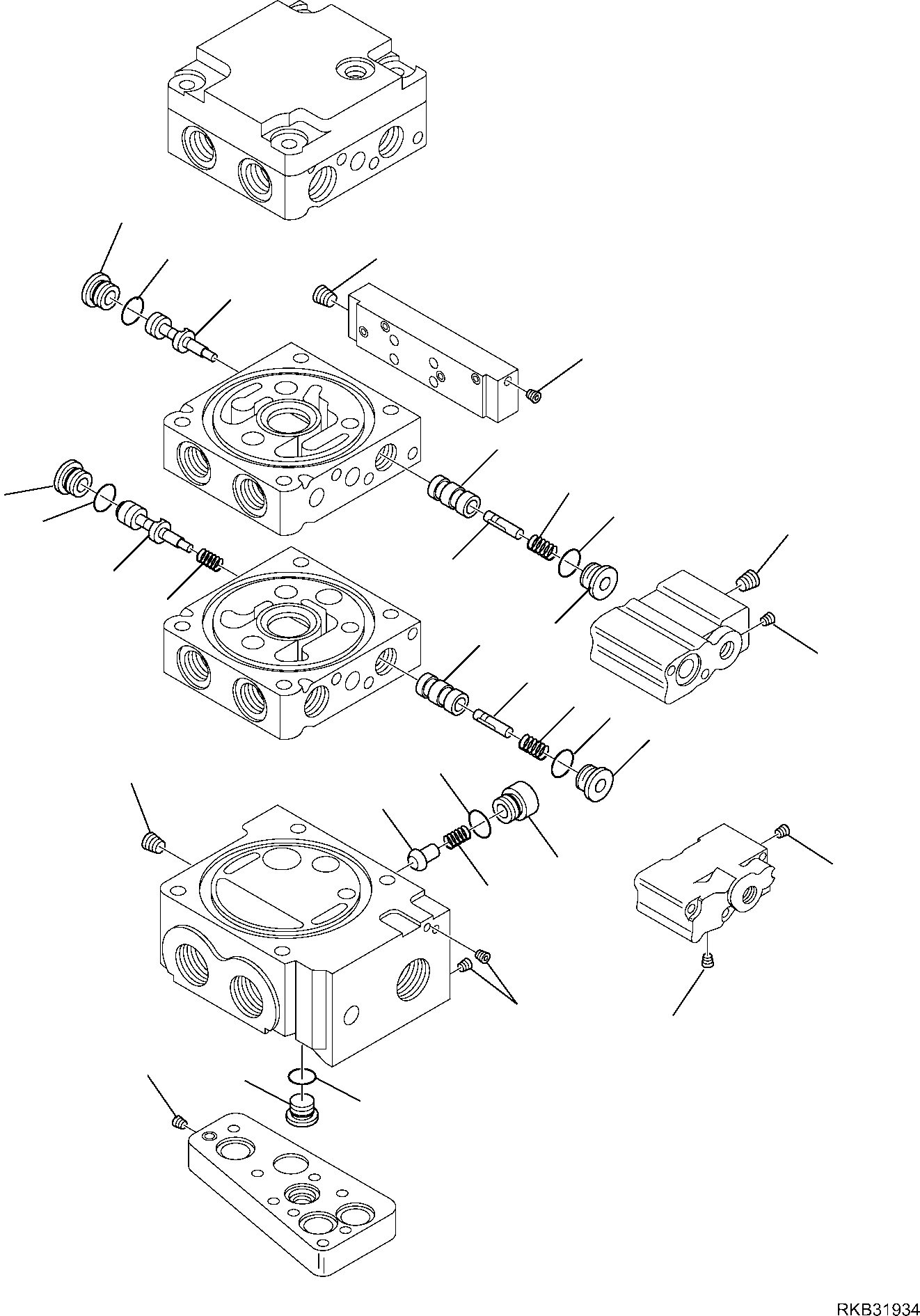 RKB31934