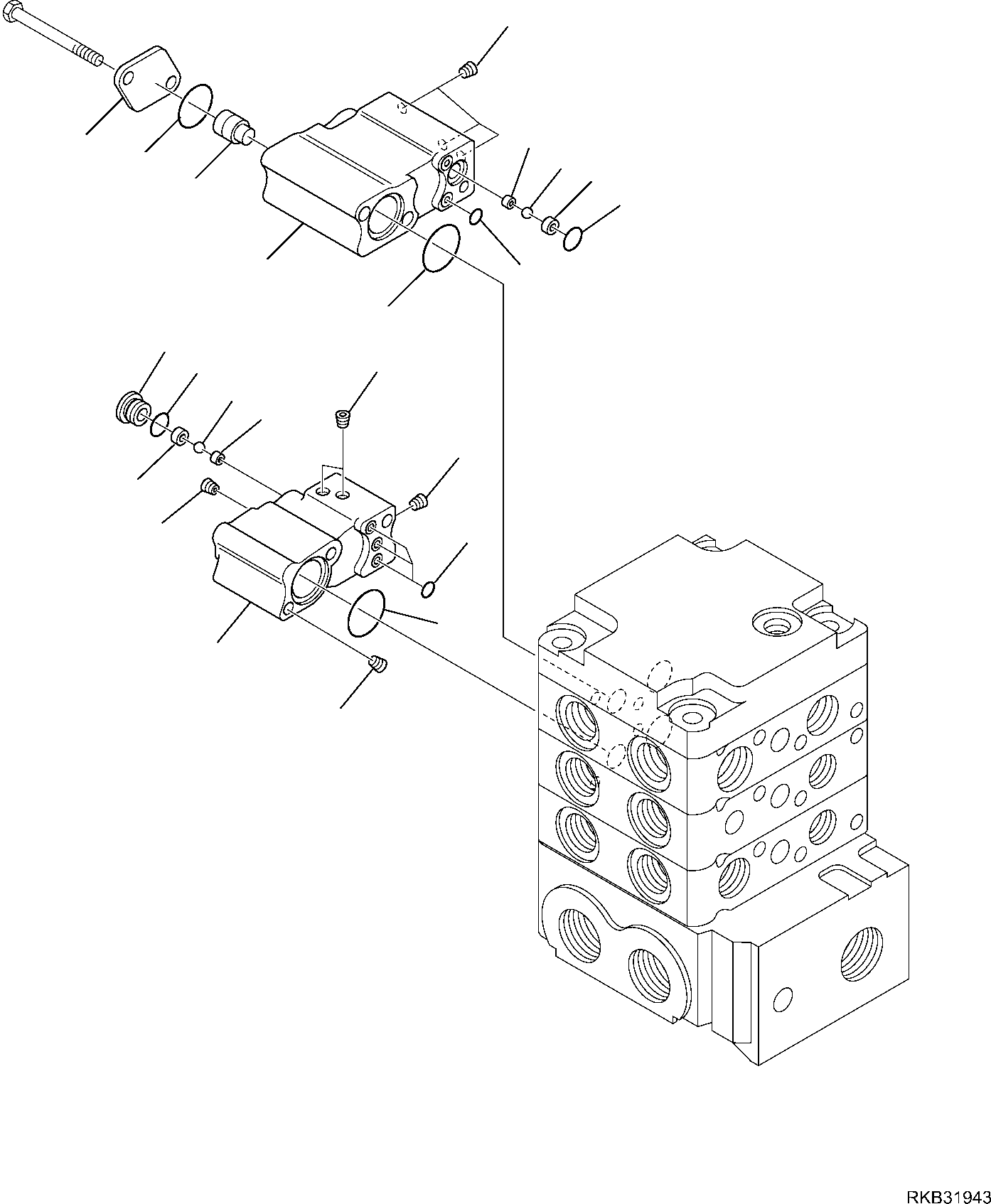 RKB31943