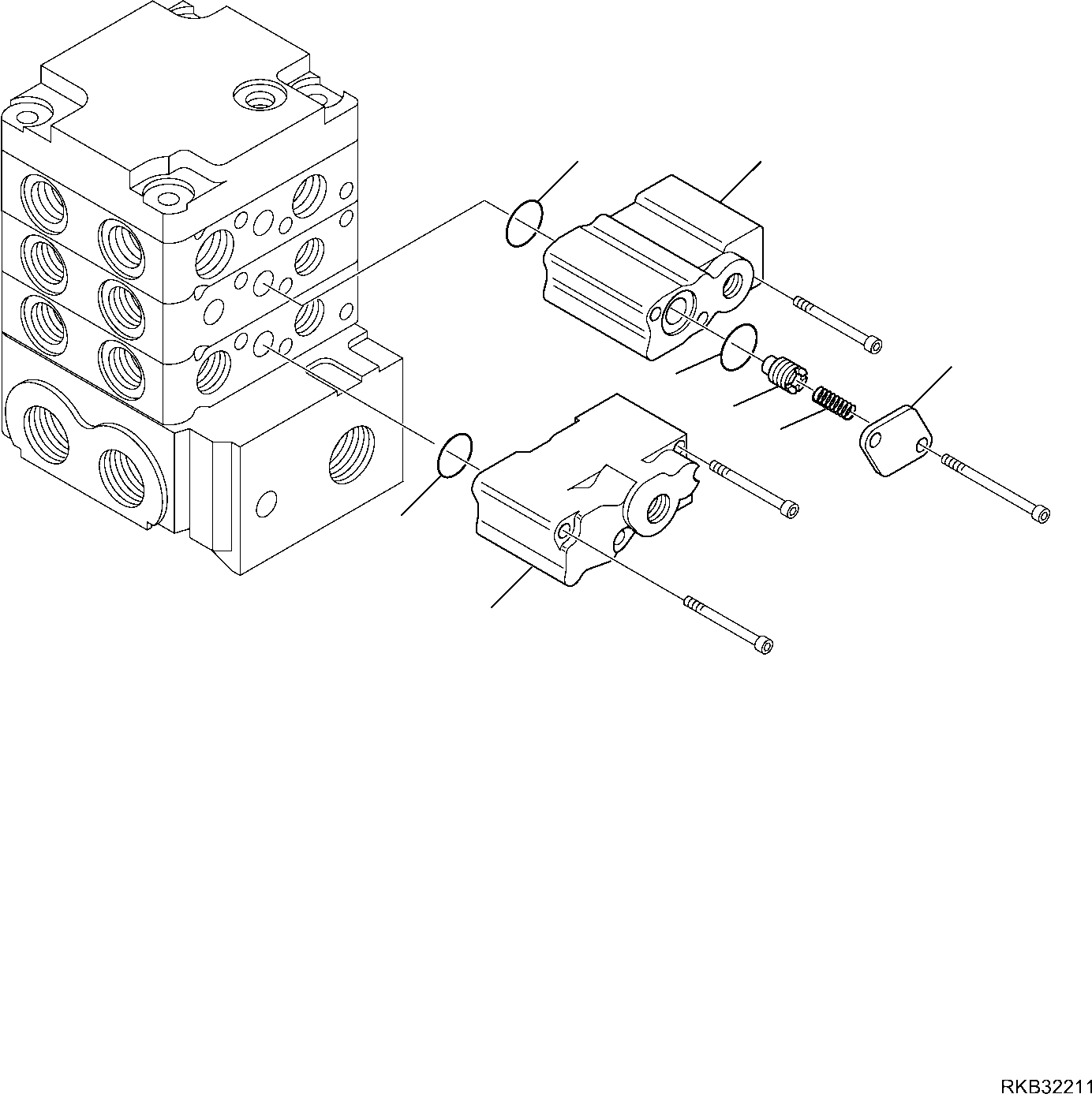 RKB32211