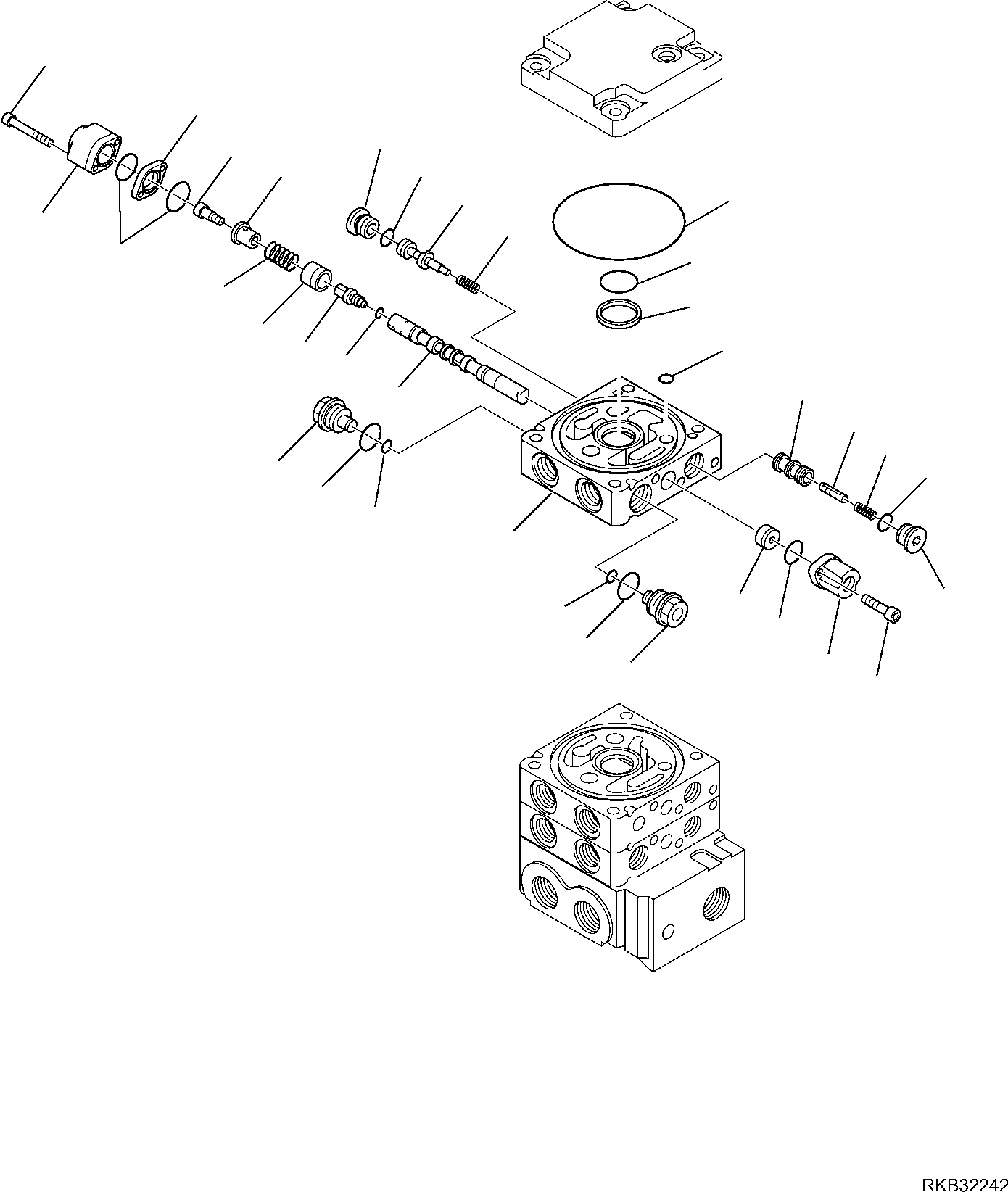 RKB32242