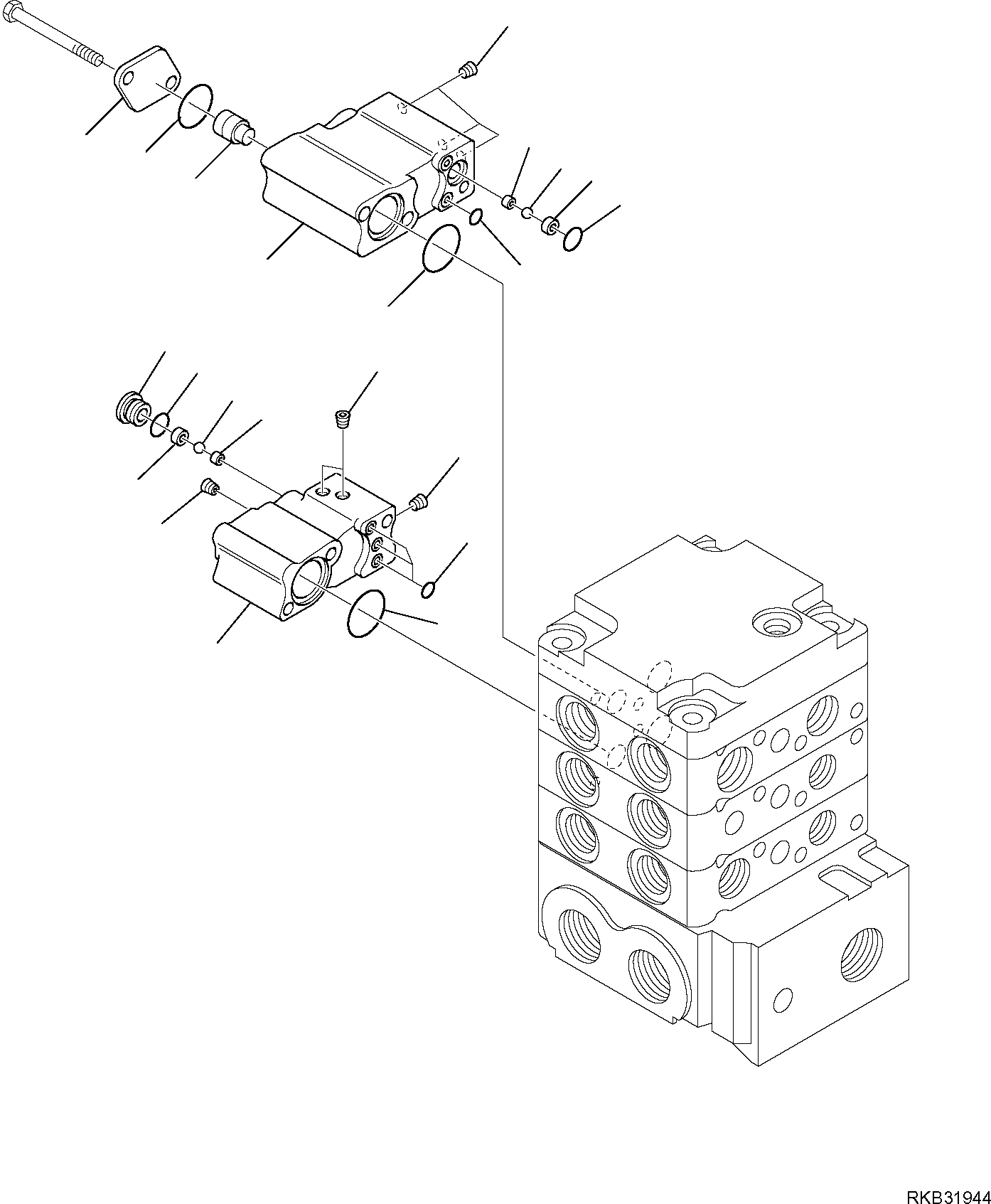 RKB31944