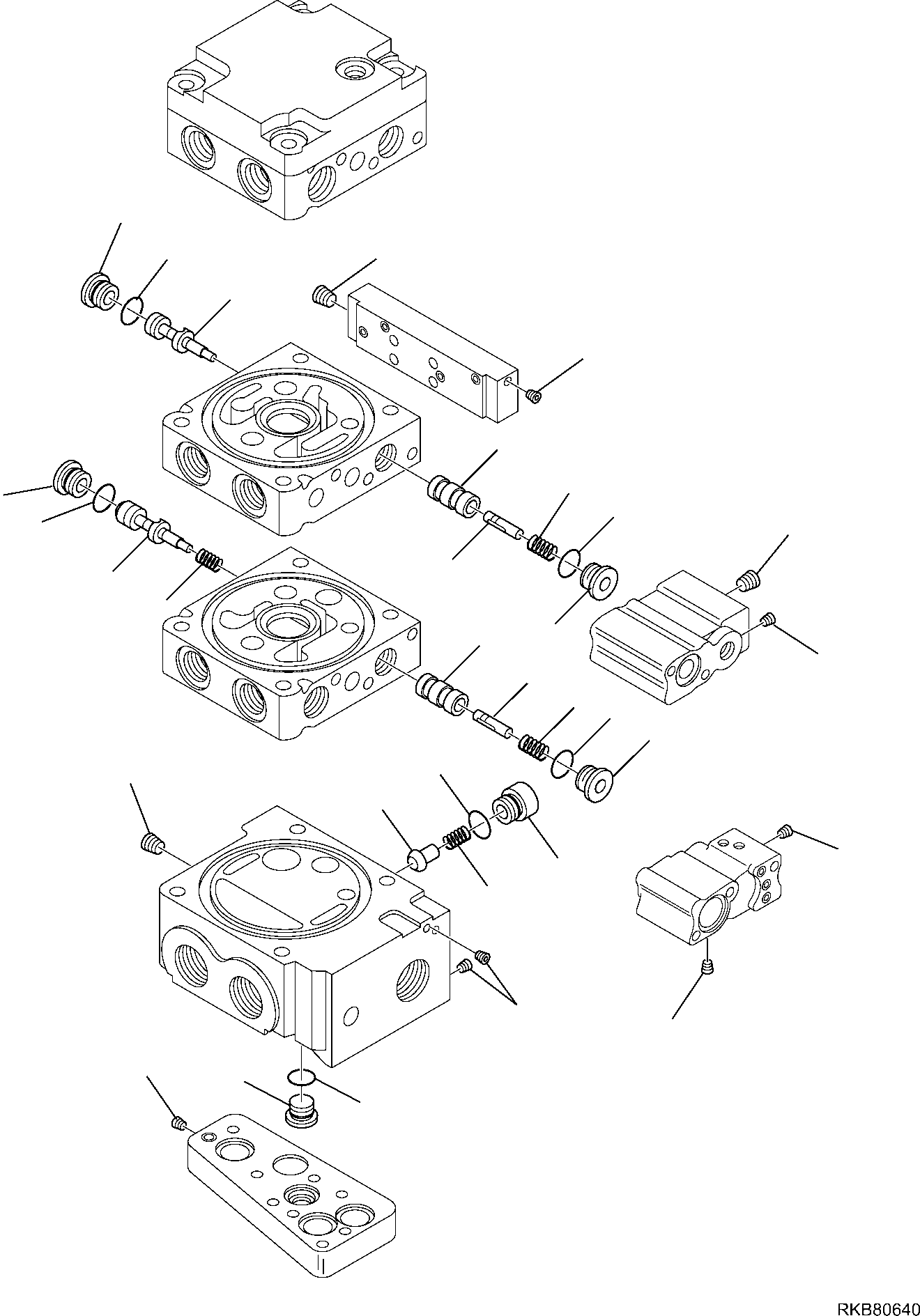 RKB80640