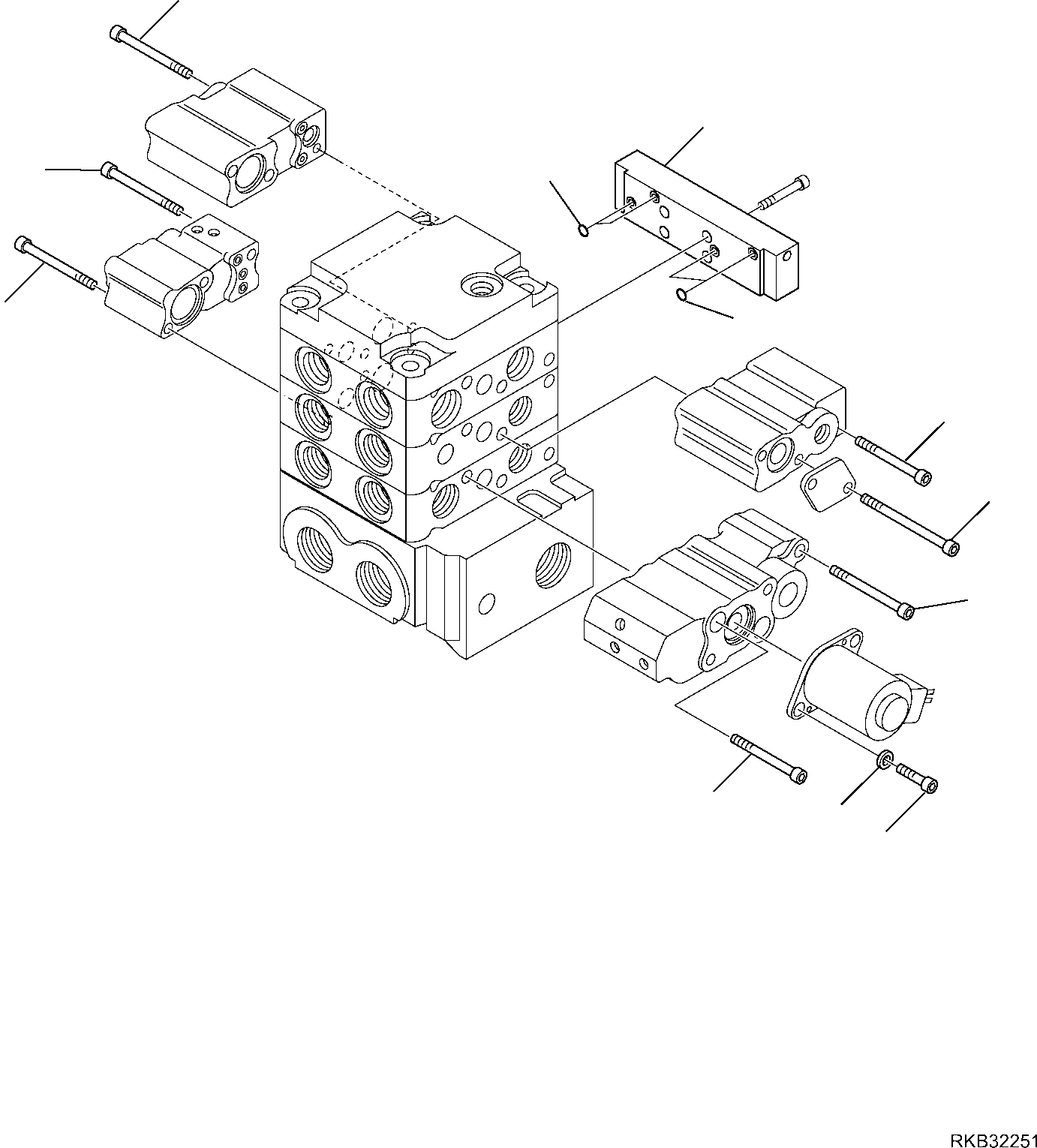 RKB32251