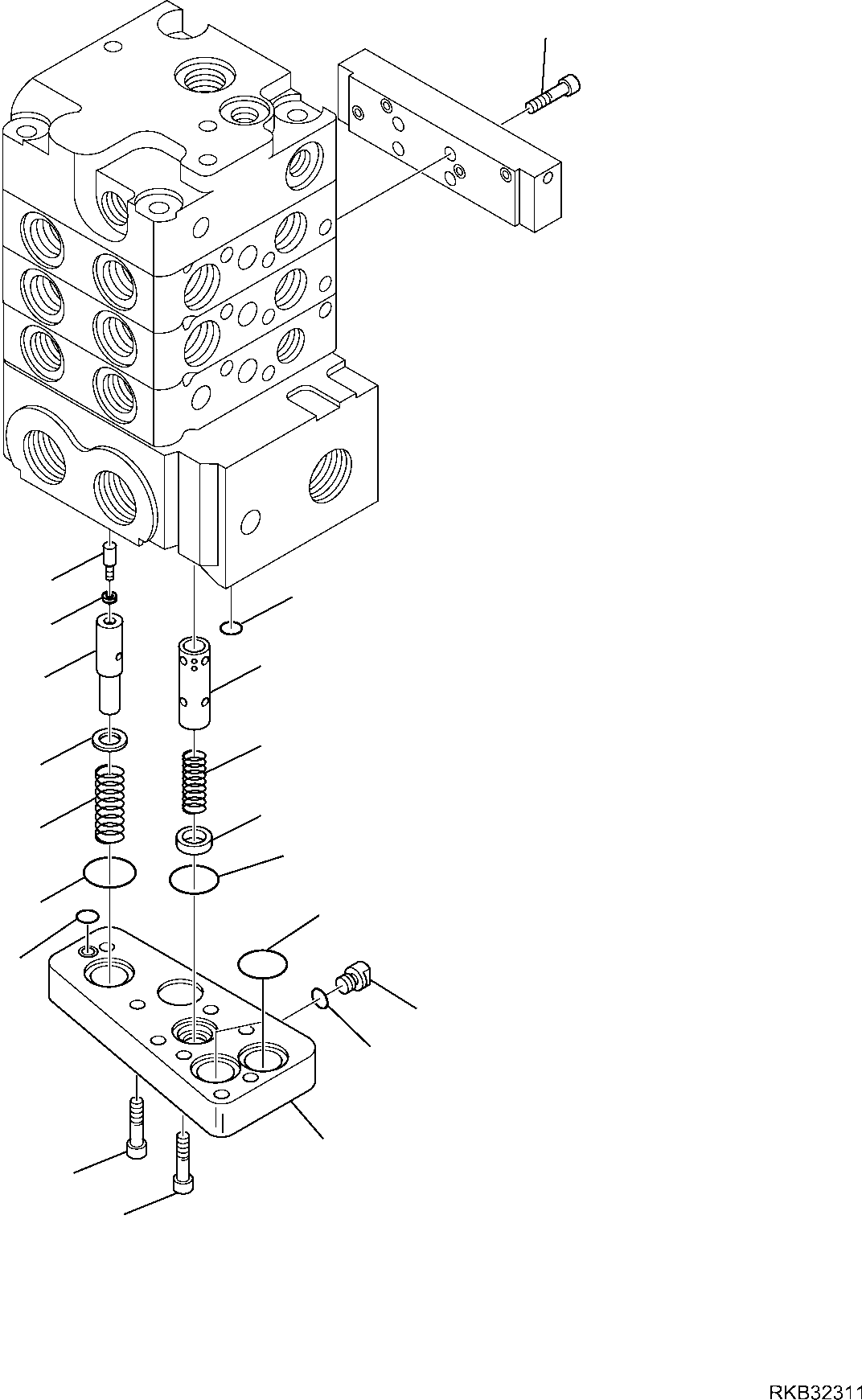 RKB32311