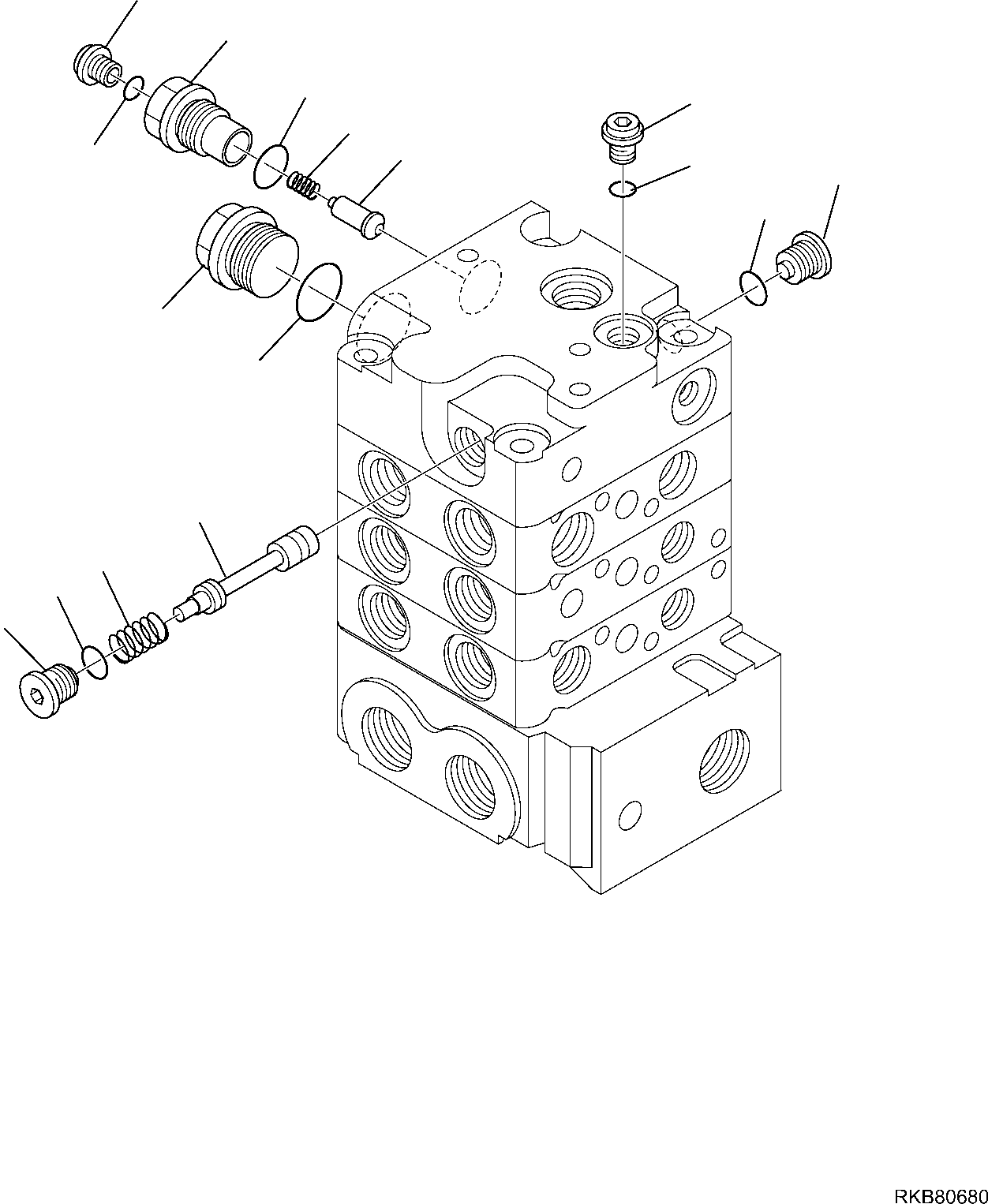 RKB80680