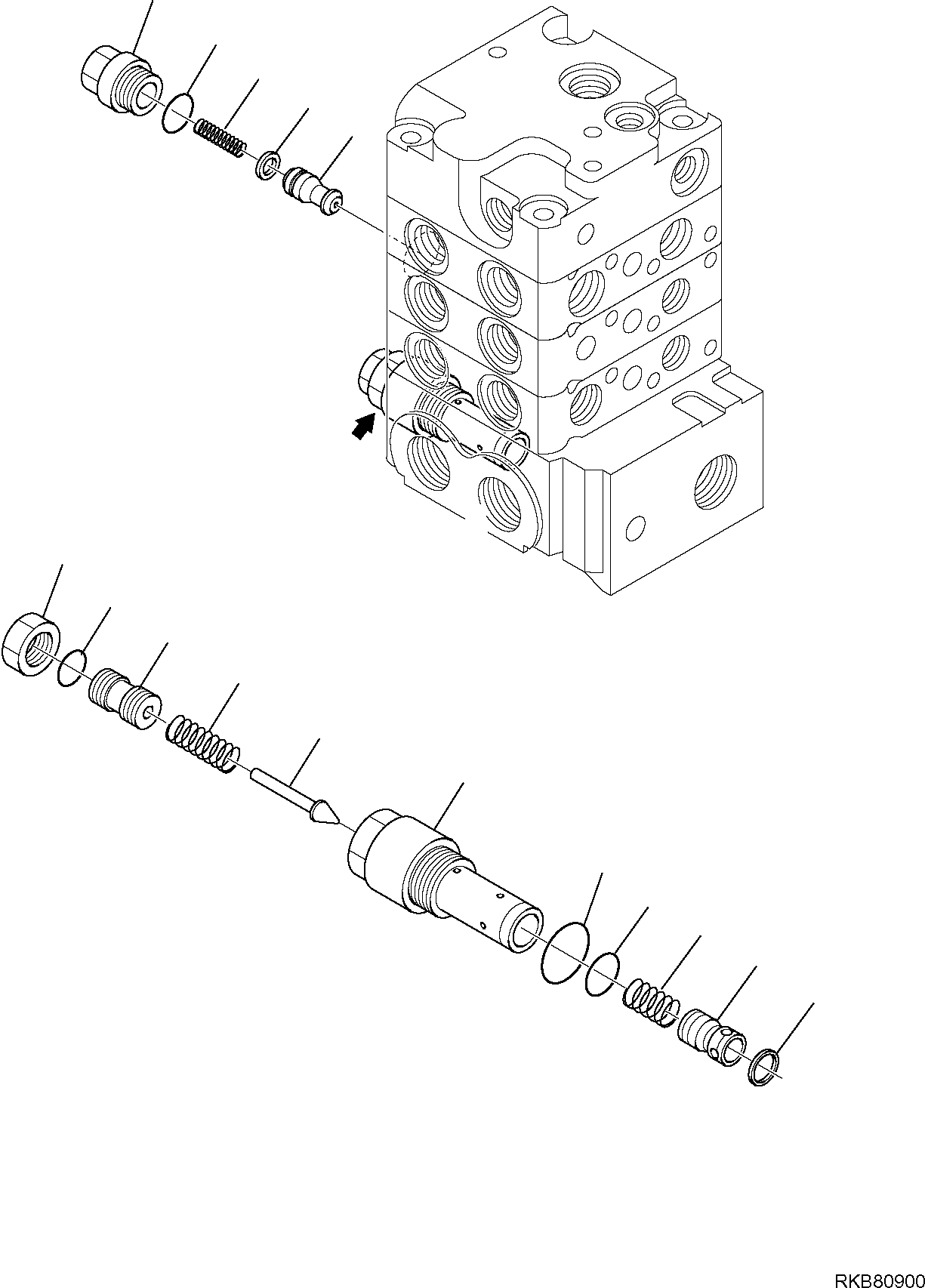 RKB80900