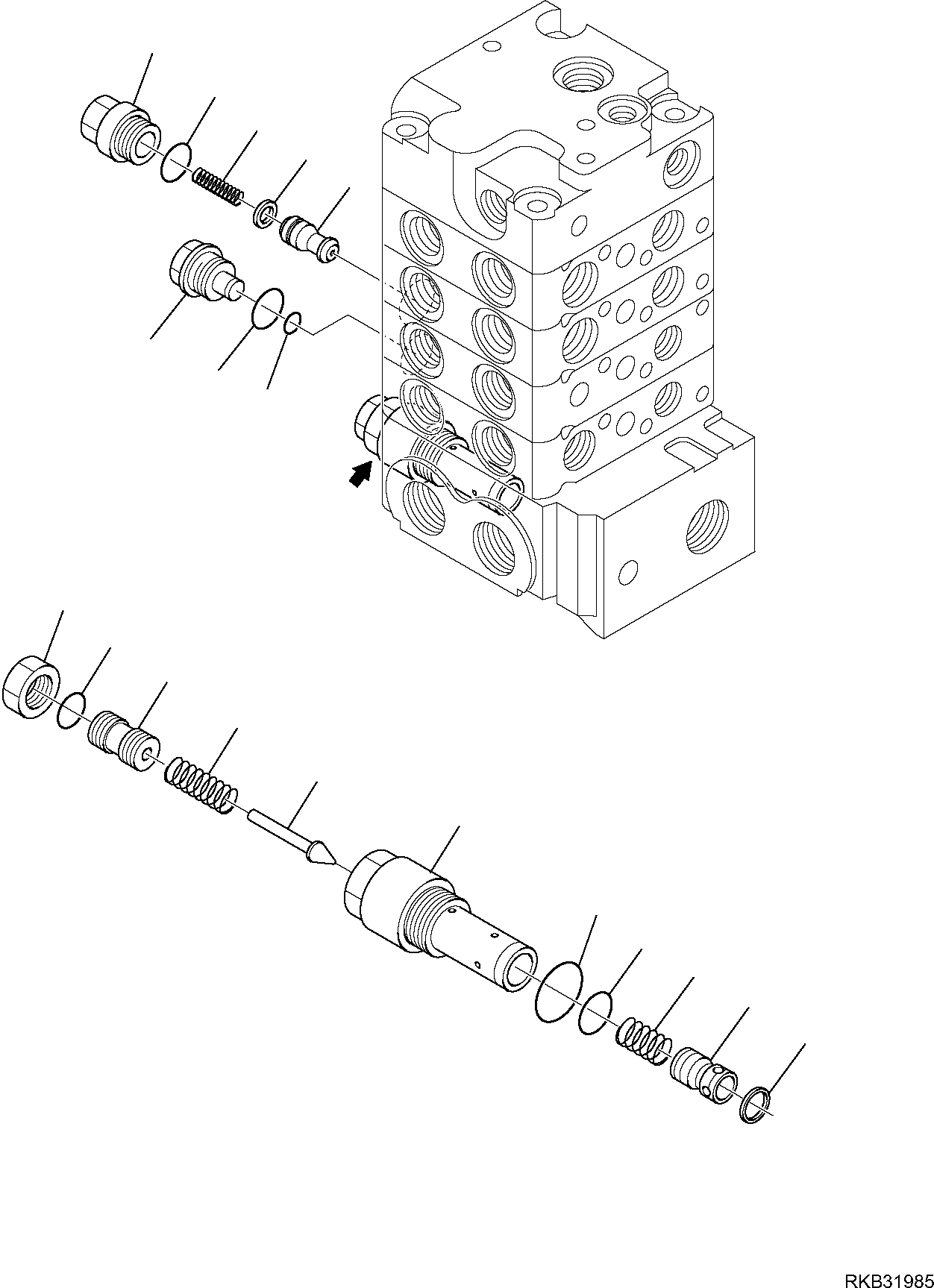 RKB31985