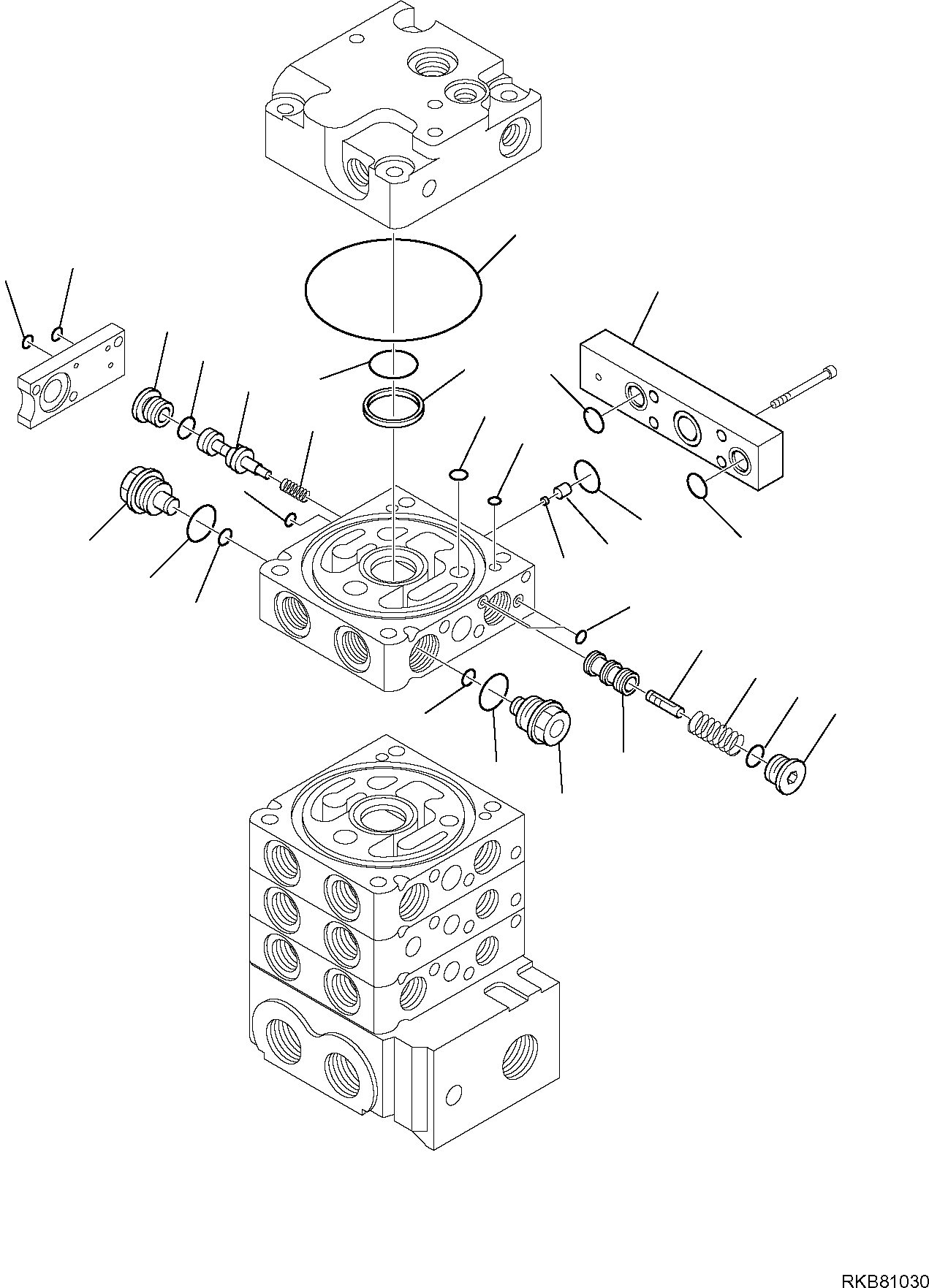 RKB81030