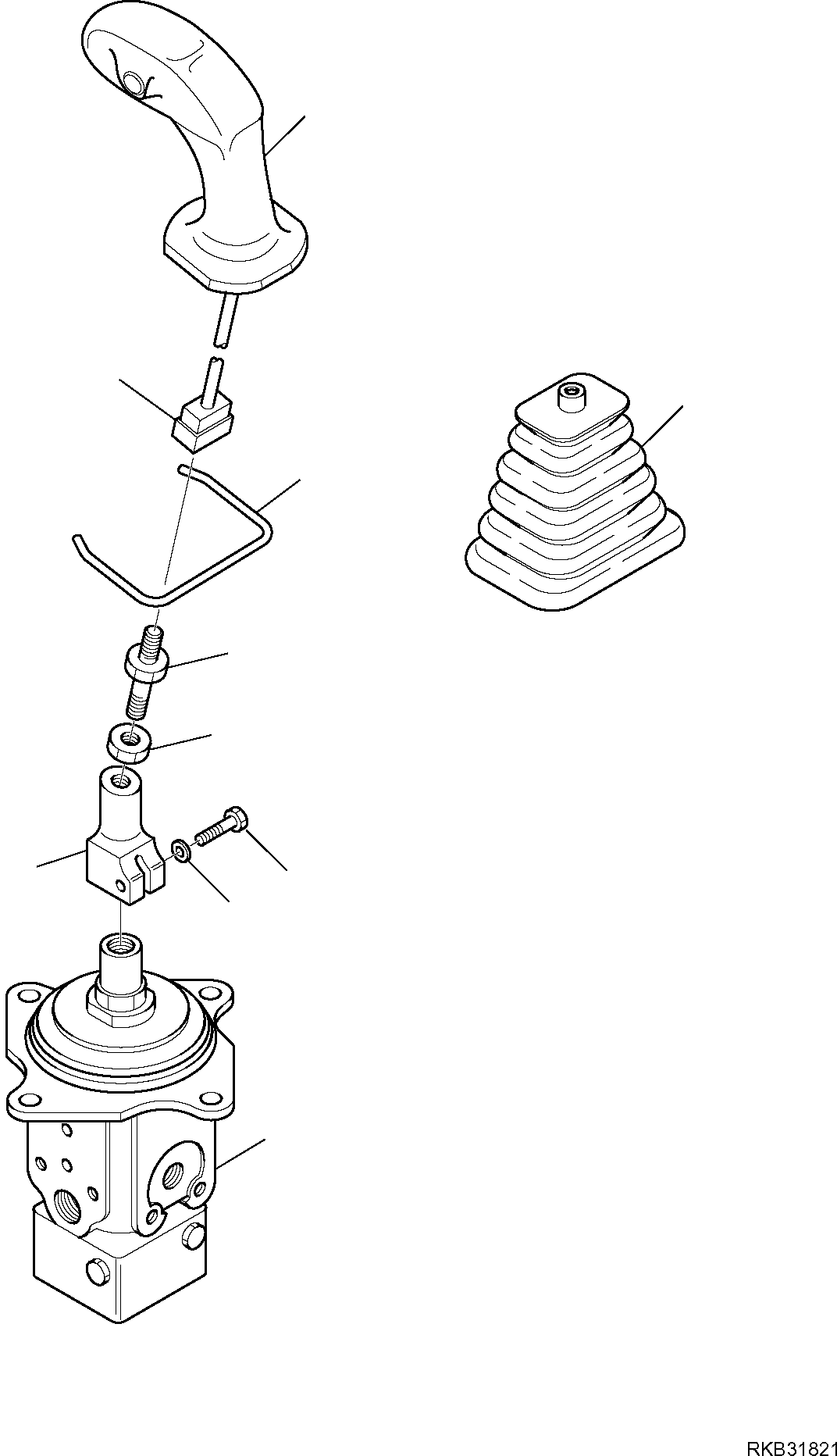 RKB31821