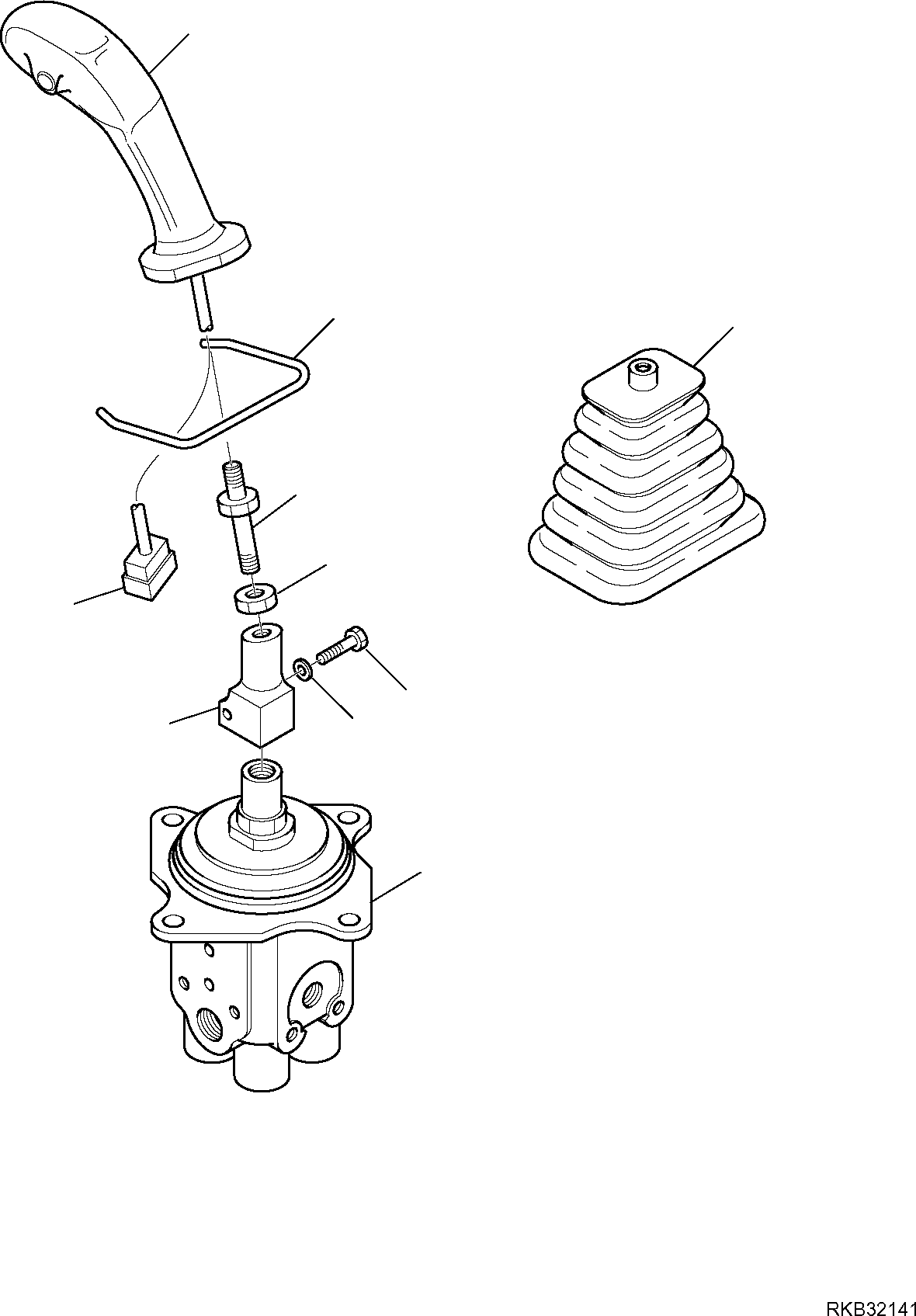 RKB32141