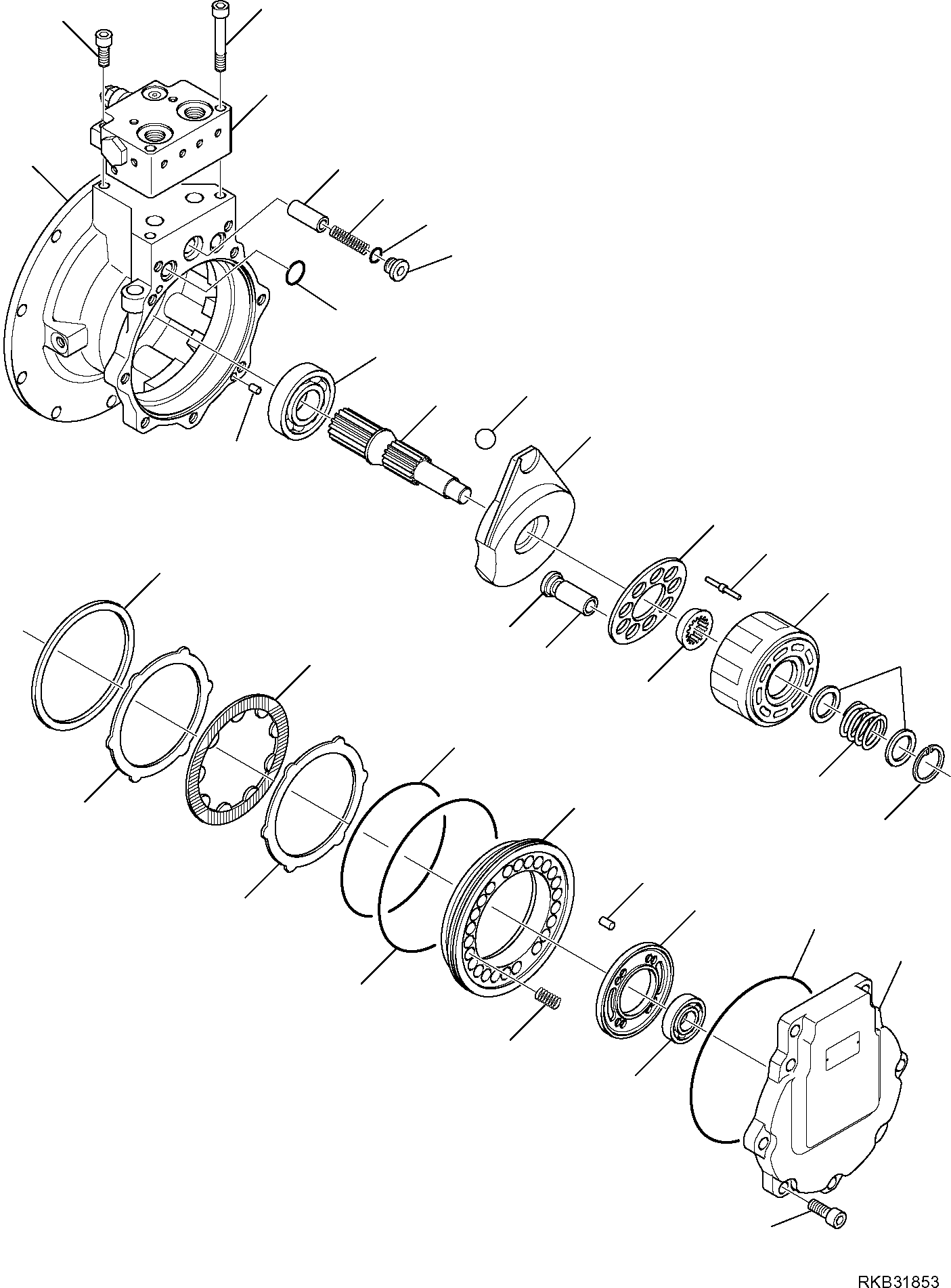 RKB31853