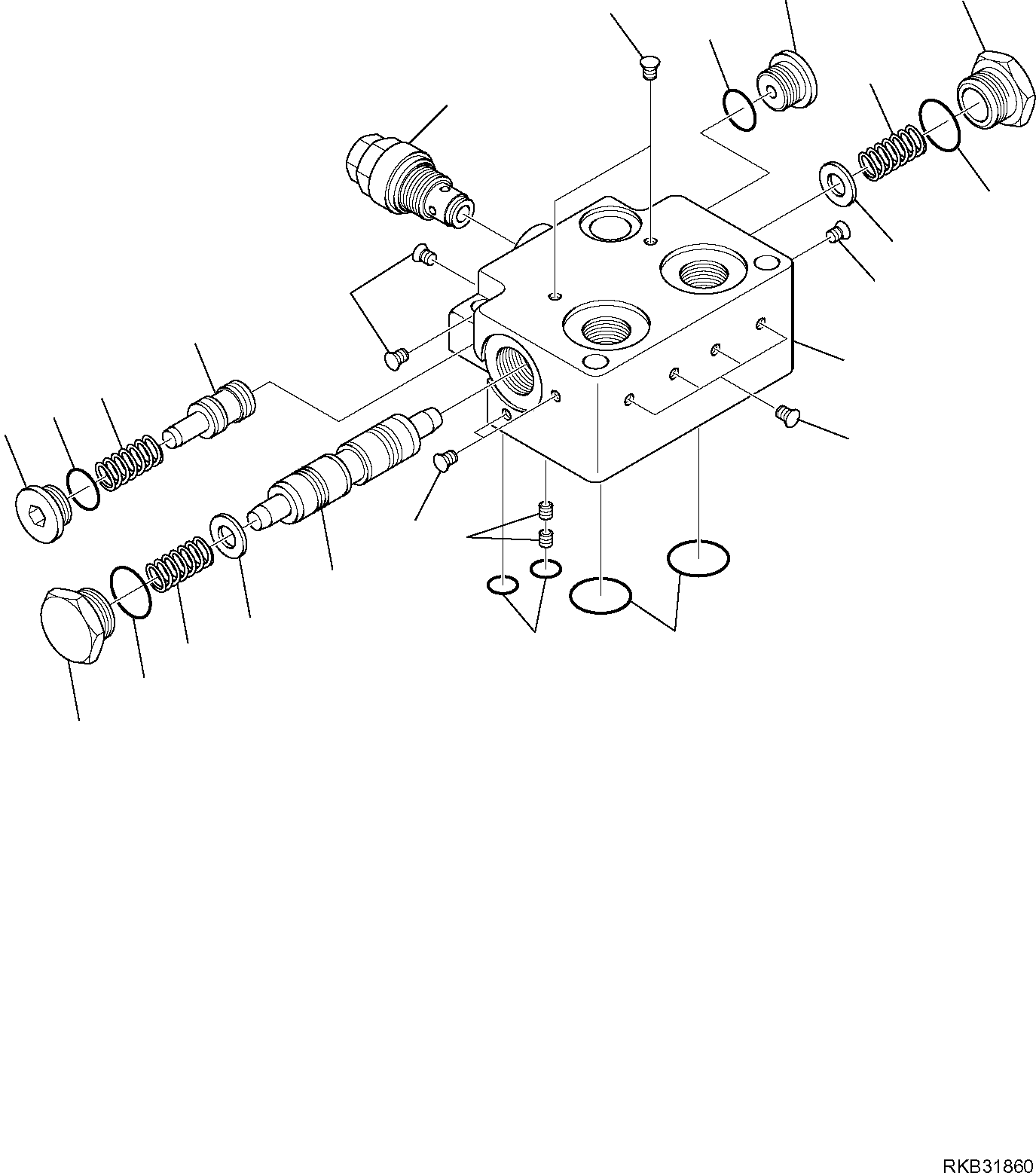 RKB31860