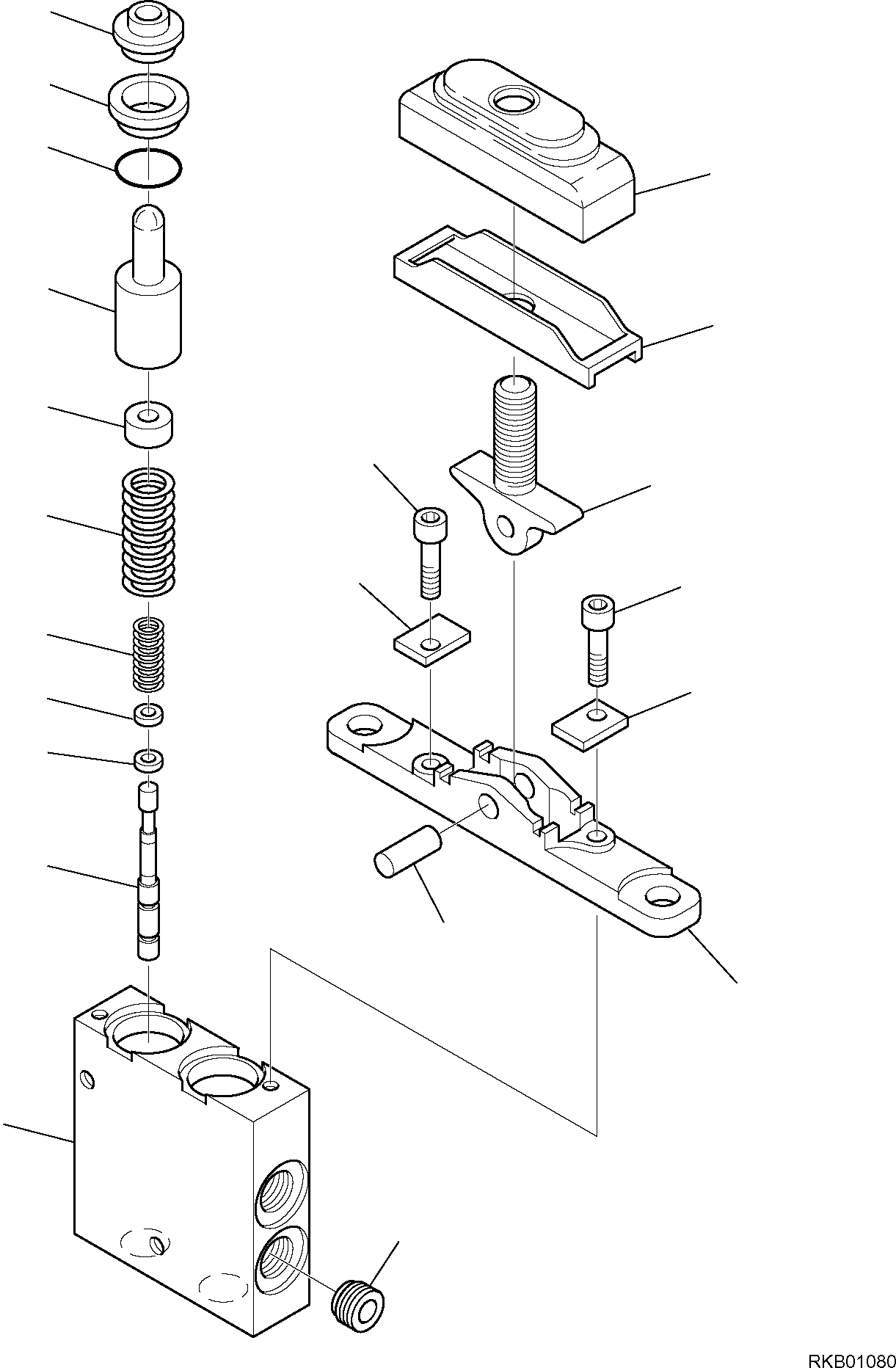 RKB01080