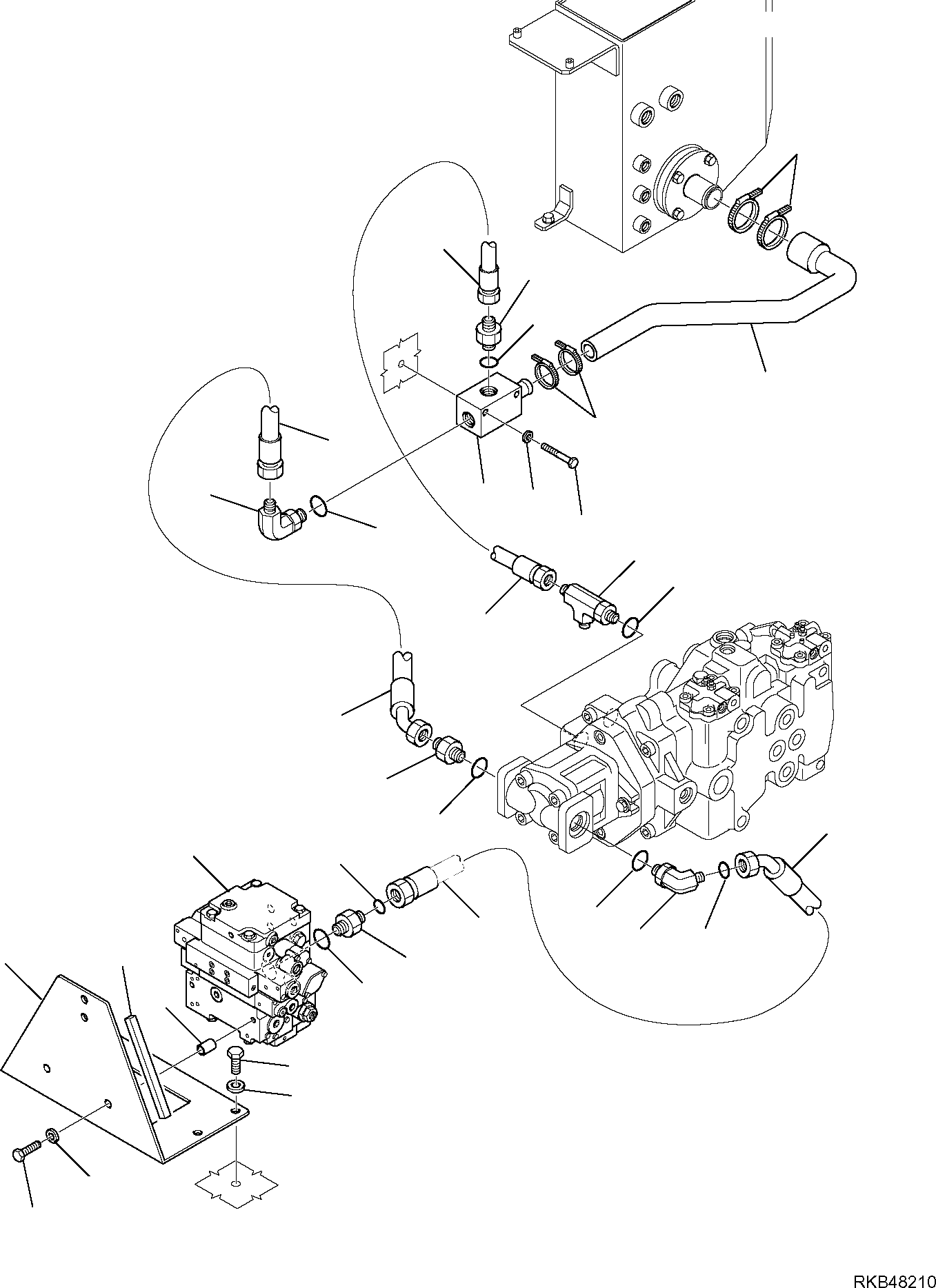 RKB48210