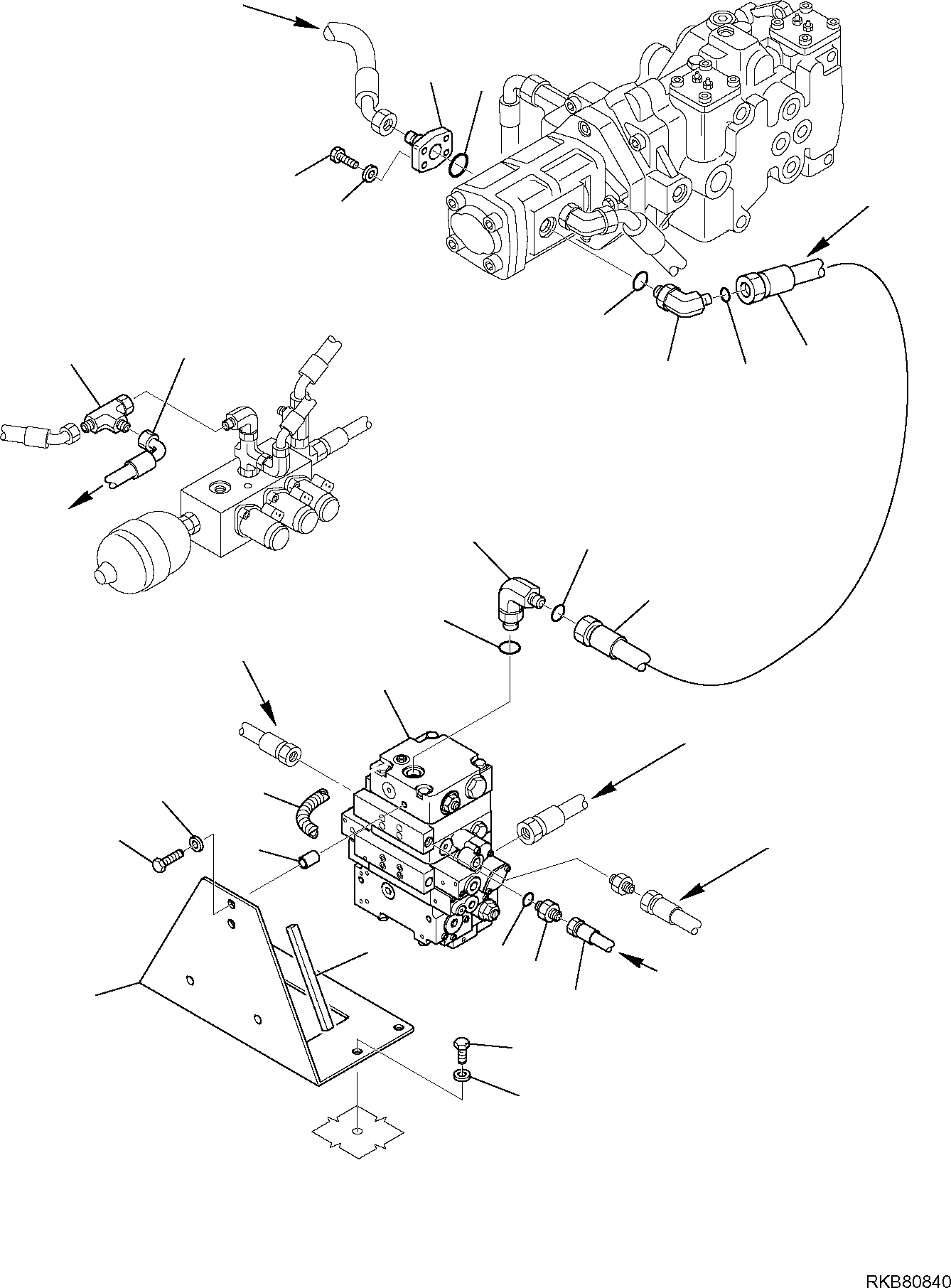 RKB80840