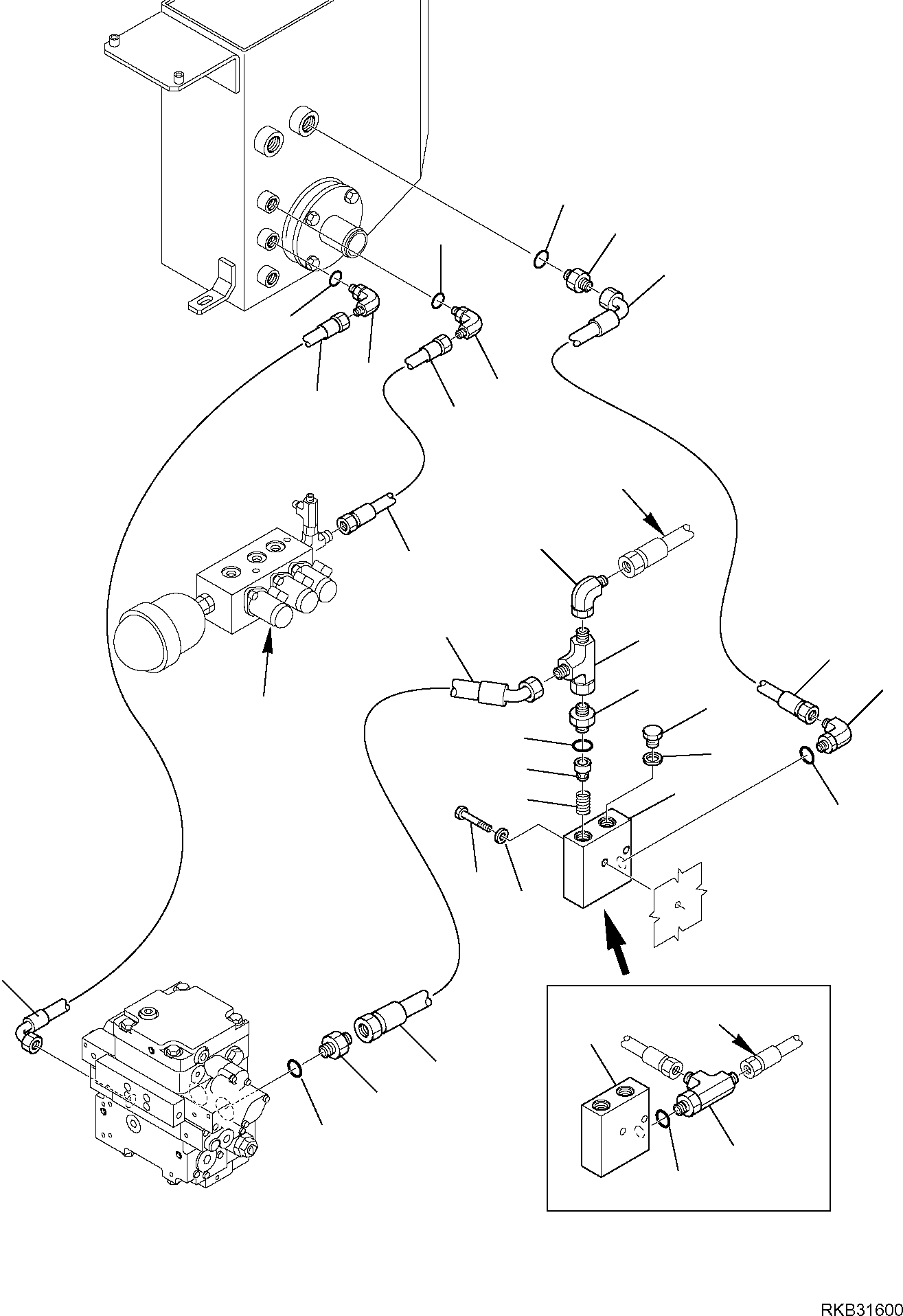 RKB31600