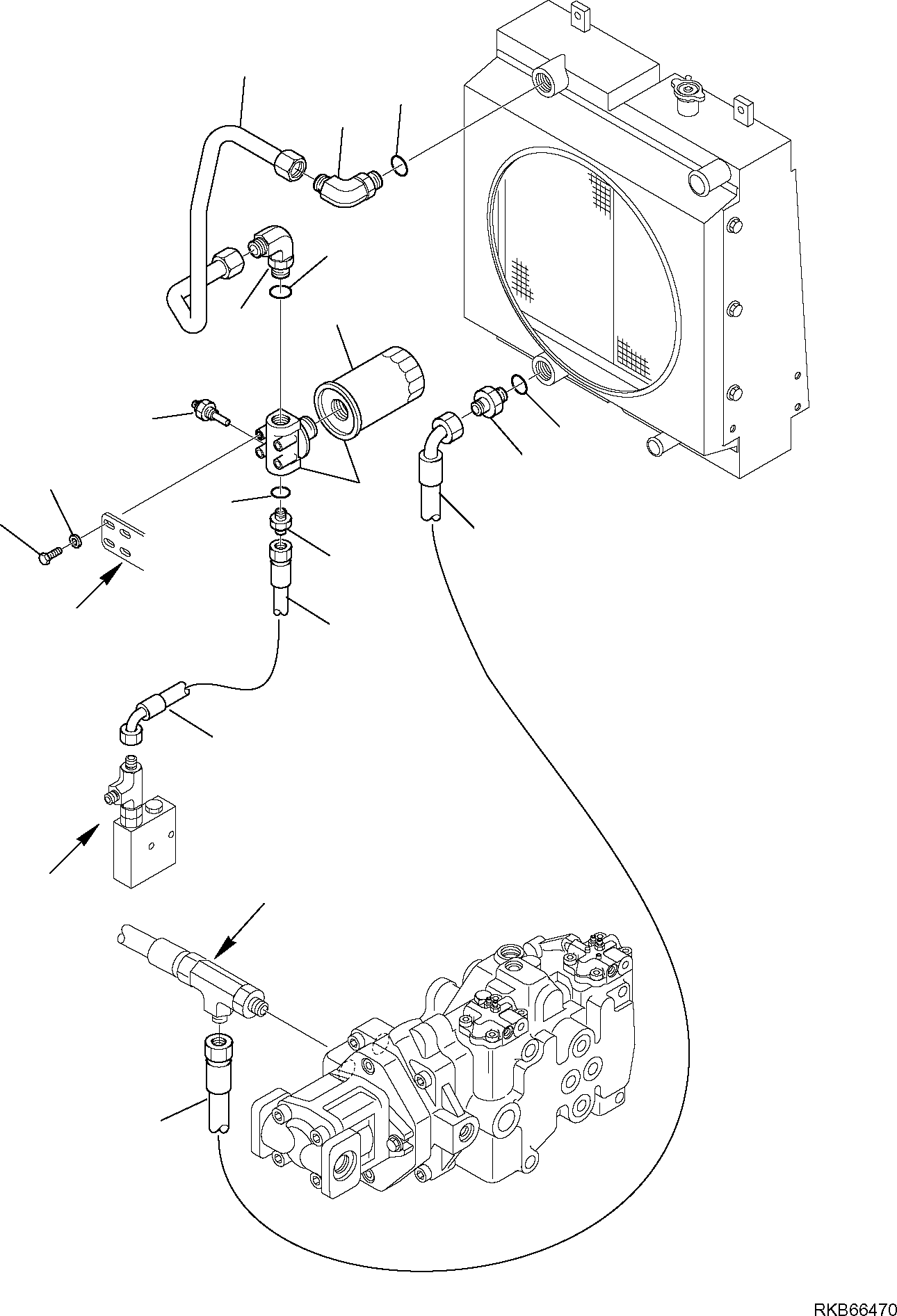 RKB66470